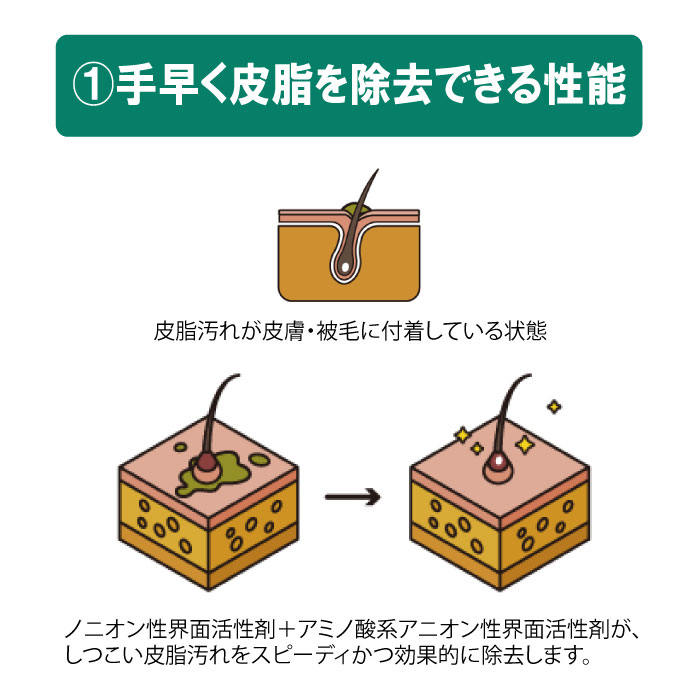 ①手早く皮脂を除去できる性能

皮脂汚れが皮膚・被毛に付着している状態

ノニオン性界面活性剤＋アミノ酸系アニオン性界面活性剤が、しつこい皮脂汚れをスピーディかつ効果的に除去します。