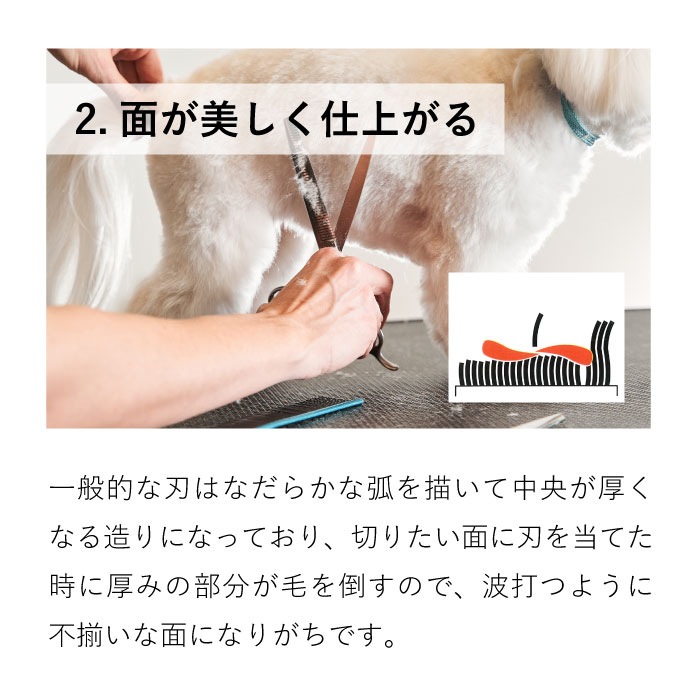 2. 面が美しく仕上がる

一般的な刃はなだらかな弧を描いて中央が厚くなる造りになっており、切りたい面に刃を当てた時に厚みの部分が毛を倒すので、波打つように不揃いな面になりがちです。