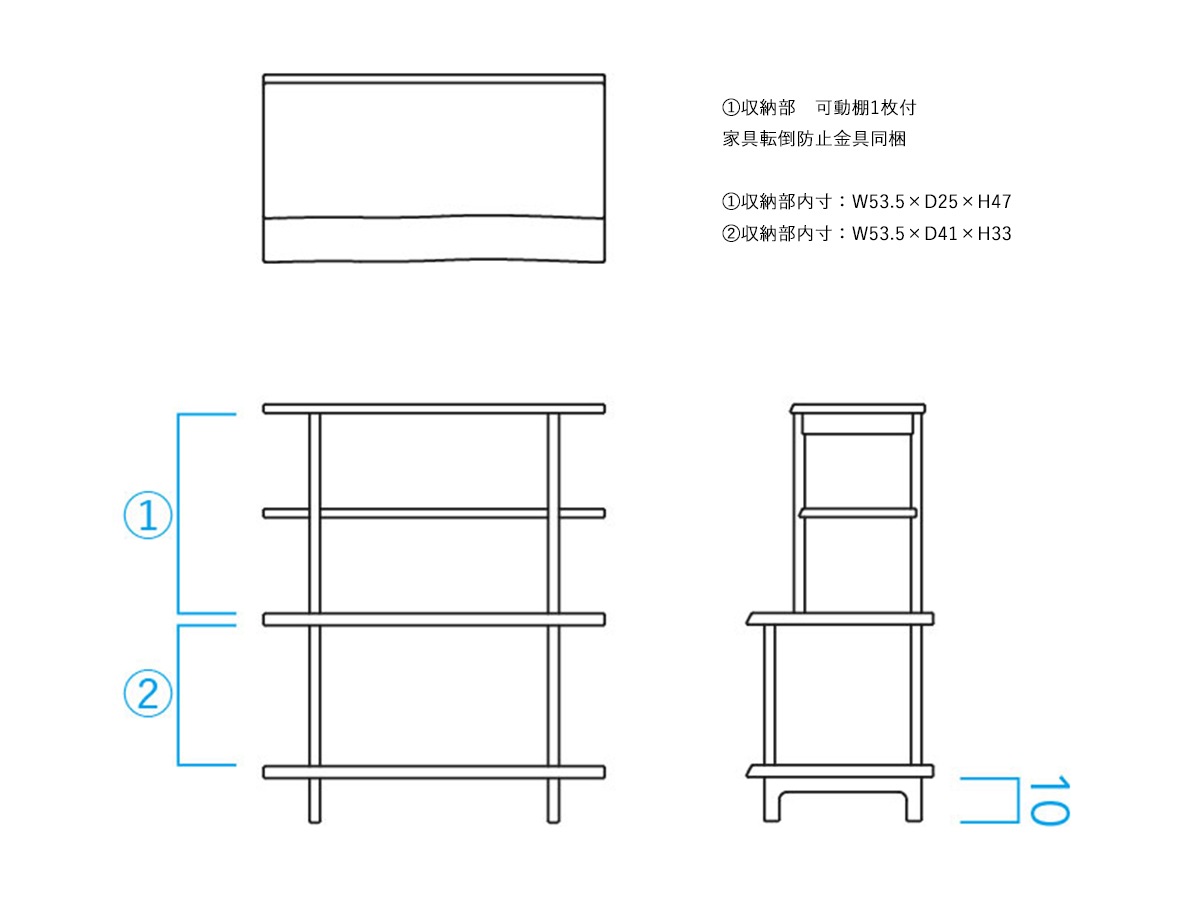 ①収納部　可動棚1枚付
家具転倒防止金具同梱

①収納部内寸：W53.5×D25×H47
②収納部内寸：W53.5×D41×H33

①

②

10