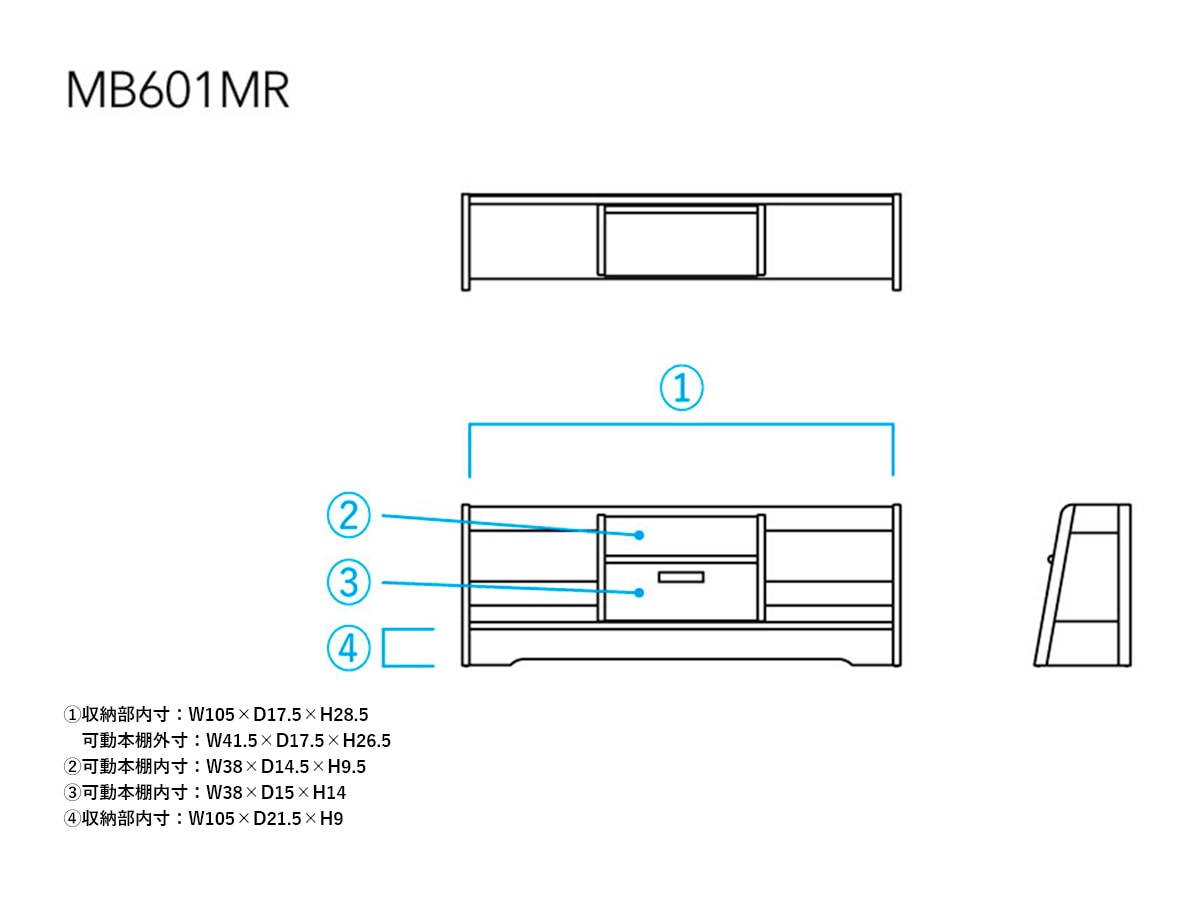 MB601MR

①

②

③

④

①収納部内寸：W105×D17.5×H28.5
可動本棚外寸：W41.5×D17.5×H26.5
②可動本棚内寸：W38×D14.5×H9.5
③可動本棚内寸：W38×D15×H14
④収納部内寸：W105×D21.5×H9