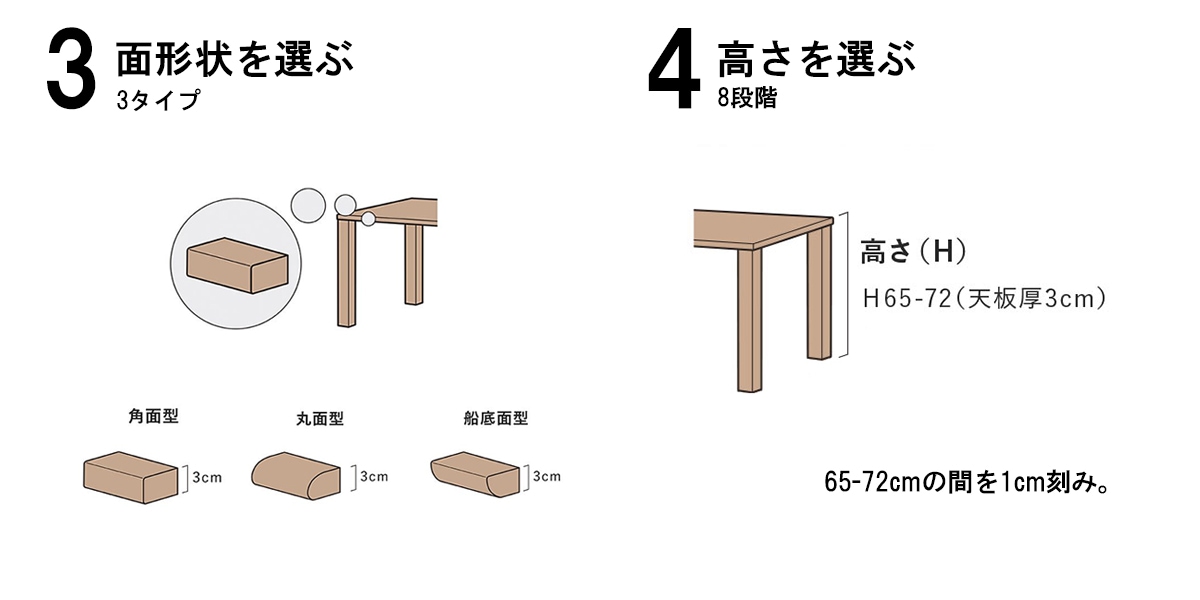 3 面形状を選ぶ
3タイプ

角面型
3cm

丸面型
3cm

船底面型
3cm

4 高さを選ぶ
8段階

高さ（H）
H65-72（天板厚3cm）

65-72cmの間を1cm刻み。