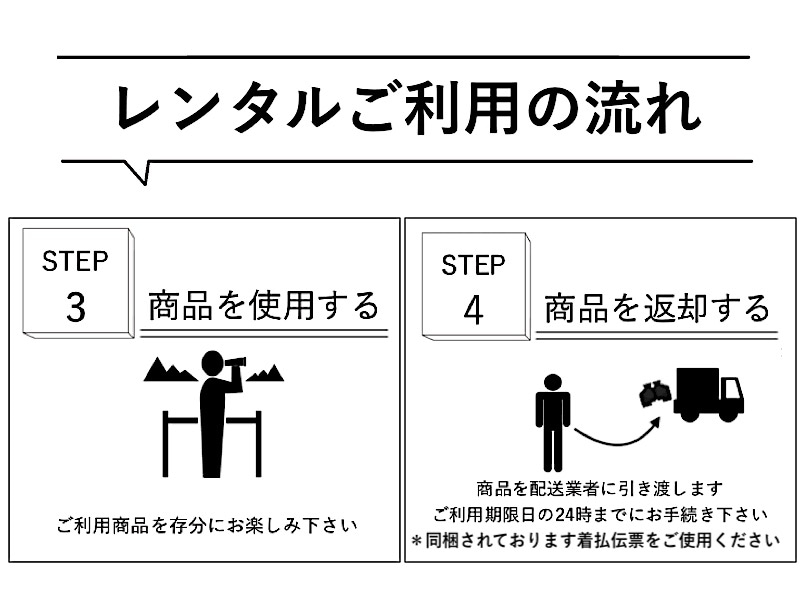 レンタルご利用の流れ

STEP
3
商品を使用する

ご利用商品を存分にお楽しみ下さい

STEP
4
商品を返却する

商品を配送業者に引き渡します
ご利用期限日の24時までにお手続き下さい
＊同梱されております着払伝票をご使用ください