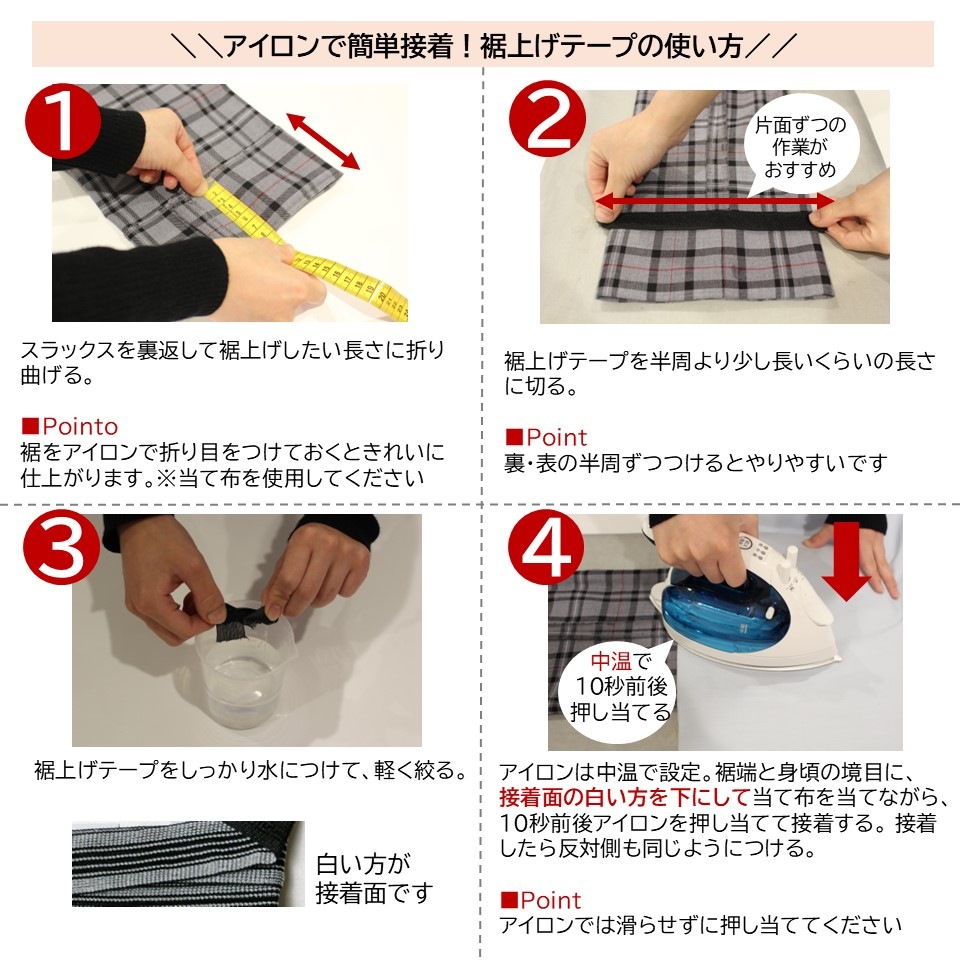 ＼＼アイロンで簡単接着！裾上げテープの使い方／／

1

スラックスを裏返して裾上げしたい長さに折り曲げる。

■Pointo
裾をアイロンで折り目をつけておくときれいに仕上がります。※当て布を使用してください

2

片面ずつの作業がおすすめ

裾上げテープを半周より少し長いくらいの長さに切る。

■Point
裏・表の半周ずつつけるとやりやすいです

3

裾上げテープをしっかり水につけて、軽く絞る。

白い方が接着面です

4

中温で10秒前後押し当てる

アイロンは中温で設定。裾端と身頃の境目に、接着面の白い方を下にして当て布を当てながら、10秒前後アイロンを押し当てて接着する。接着したら反対側も同じようにつける。

■Point
アイロンでは滑らせずに押し当ててください