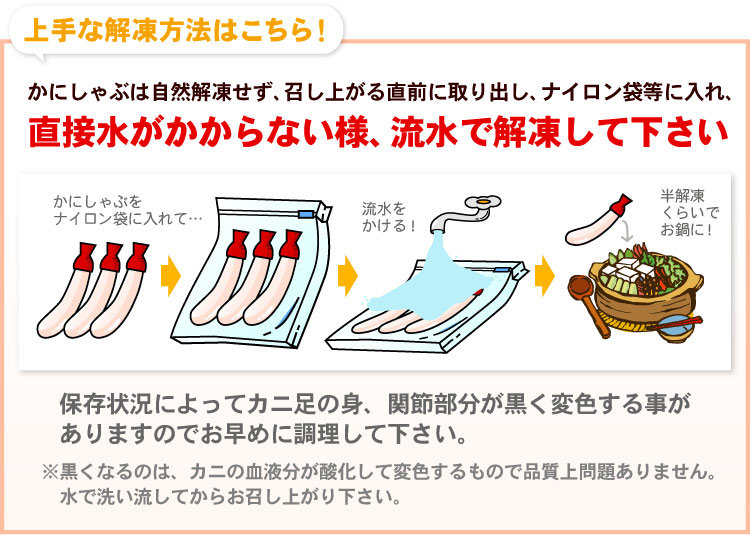 上手な解凍方法はこちら！

かにしゃぶは自然解凍せず、召し上がる直前に取り出し、ナイロン袋等に入れ、

直接水がかからない様、流水で解凍して下さい

かにしゃぶをナイロン袋に入れて…

流水をかける！

半解凍くらいでお鍋に！

保存状況によってカニ足の身、関節部分が黒く変色する事がありますのでお早めに調理して下さい。

※黒くなるのは、カニの血液分が酸化して変色するもので品質上問題ありません。水で洗い流してからお召し上がり下さい。