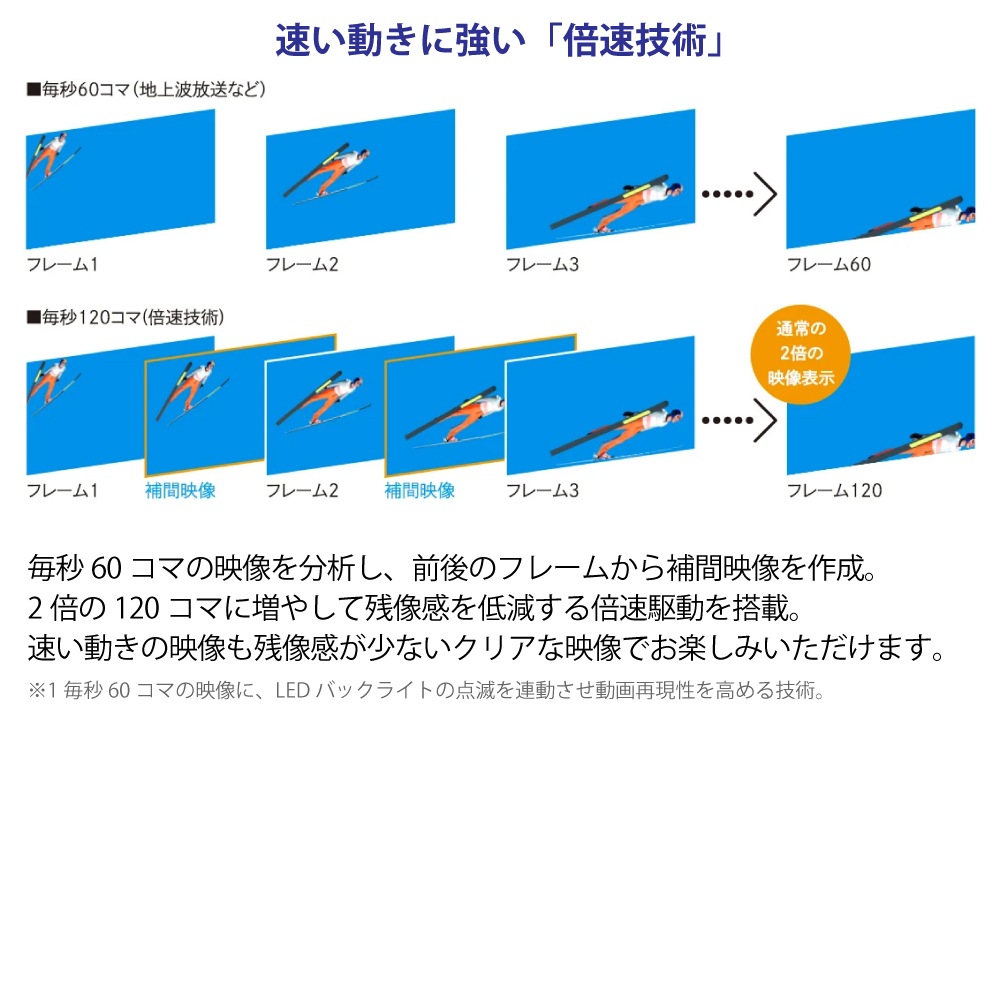 速い動きに強い「倍速技術」

■毎秒60コマ（地上波放送など）

フレーム1

フレーム2

フレーム3

フレーム60

■毎秒120コマ（倍速技術）

通常の2倍の映像表示

フレーム1

補間映像

フレーム2

補間映像

フレーム3

フレーム120

毎秒 60 コマの映像を分析し、前後のフレームから補間映像を作成。
2 倍の 120 コマに増やして残像感を低減する倍速駆動を搭載。
速い動きの映像も残像感が少ないクリアな映像でお楽しみいただけます。

※1 毎秒 60 コマの映像に、LED バックライトの点滅を連動させ動画再現性を高める技術。