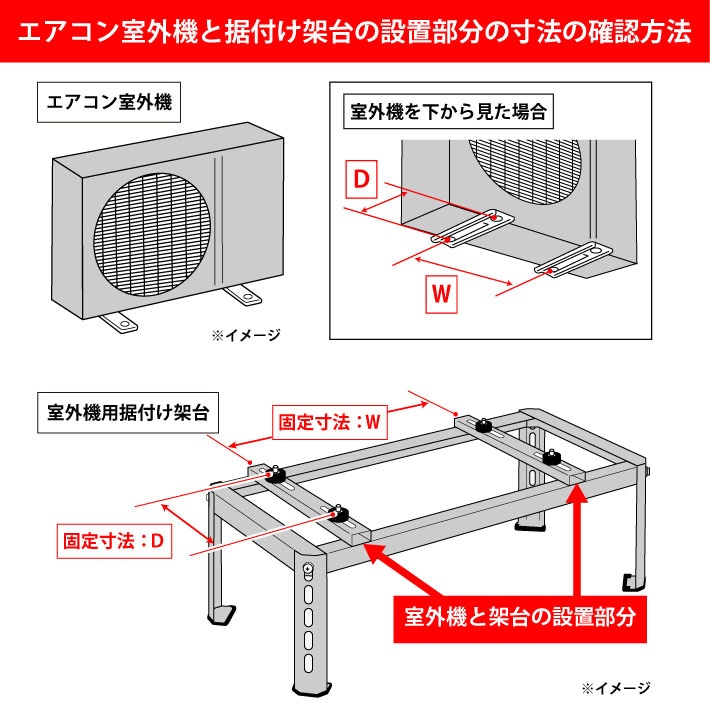 エアコン室外機と据付け架台の設置部分の寸法の確認方法

エアコン室外機

※イメージ

室外機を下から見た場合

D

W

室外機用据付け架台

固定寸法：W

固定寸法：D

室外機と架台の設置部分

※イメージ