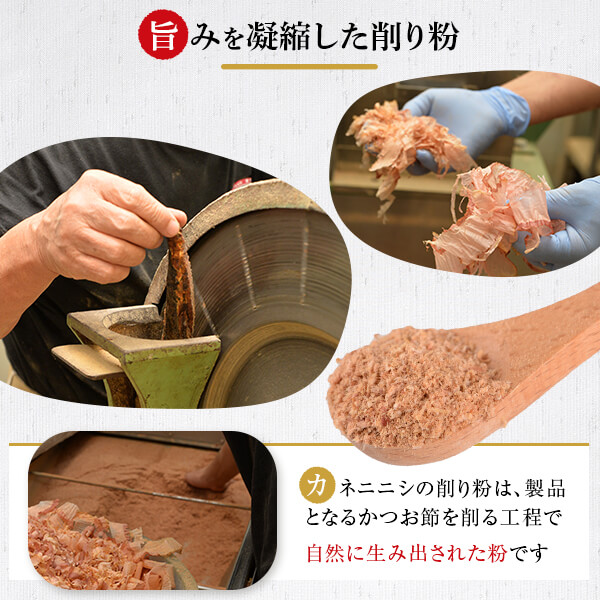 旨みを凝縮した削り粉

カネニニシの削り粉は、製品となるかつお節を削る工程で自然に生み出された粉です