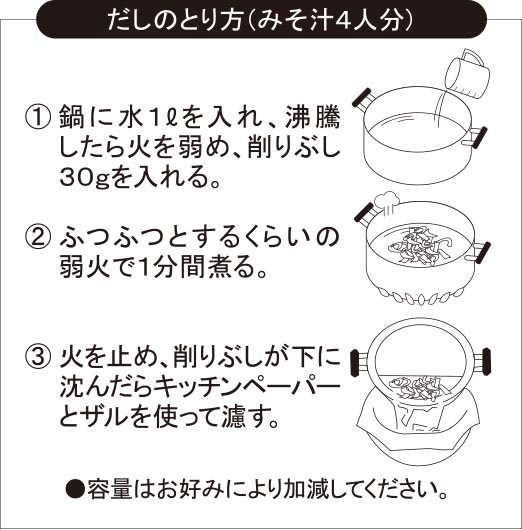 だしのとり方(みそ汁4人分)

① 鍋に水1ℓを入れ、沸騰したら火を弱め、削りぶし30gを入れる。

② ふつふつとするくらいの弱火で1分間煮る。

③ 火を止め、削りぶしが下に沈んだらキッチンペーパーとザルを使って濾す。

●容量はお好みにより加減してください。