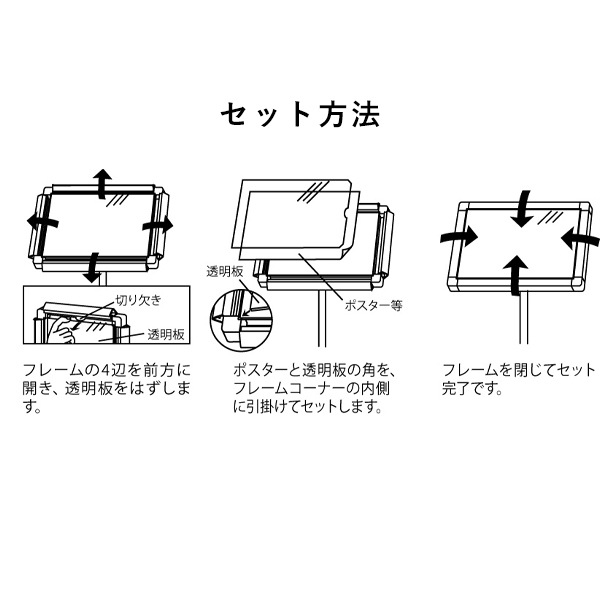 セット方法

切り欠き

透明板

フレームの4辺を前方に開き、透明板をはずします。

透明板

ポスター等

ポスターと透明板の角を、フレームコーナーの内側に引掛けてセットします。

フレームを閉じてセット完了です。