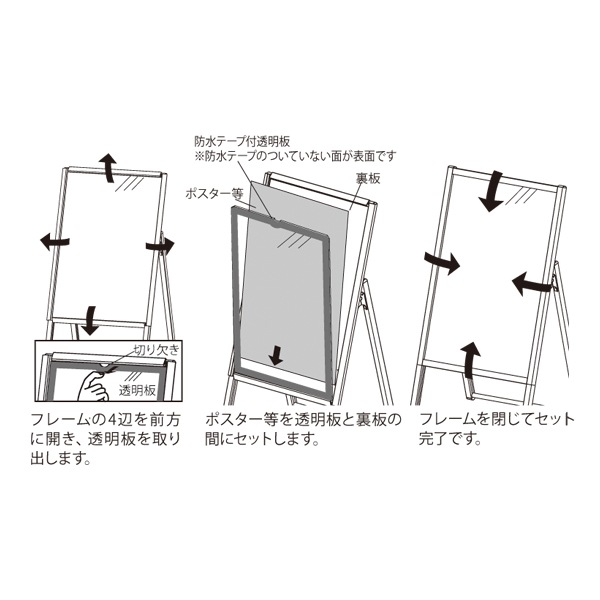 切り欠き

透明板

フレームの4辺を前方に開き、透明板を取り出します。

防水テープ付透明板
※防水テープのついていない面が表面です

ポスター等

裏板

ポスター等を透明板と裏板の間にセットします。

フレームを閉じてセット完了です。