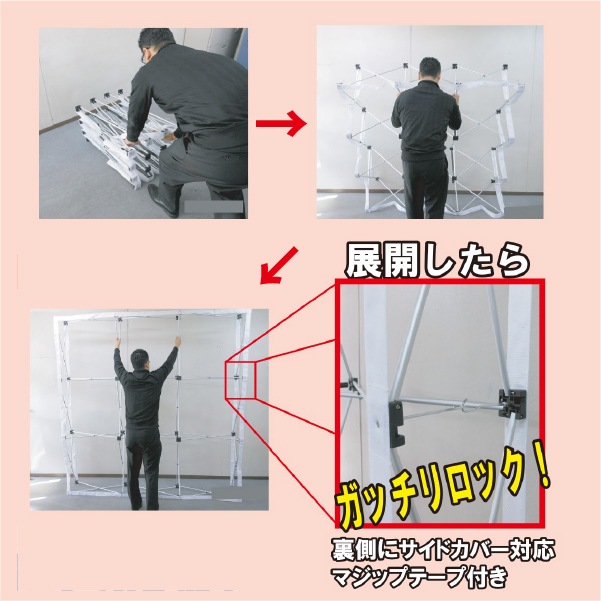 展開したら

ガッチリロック！

裏側にサイドカバー対応
マジップテープ付き