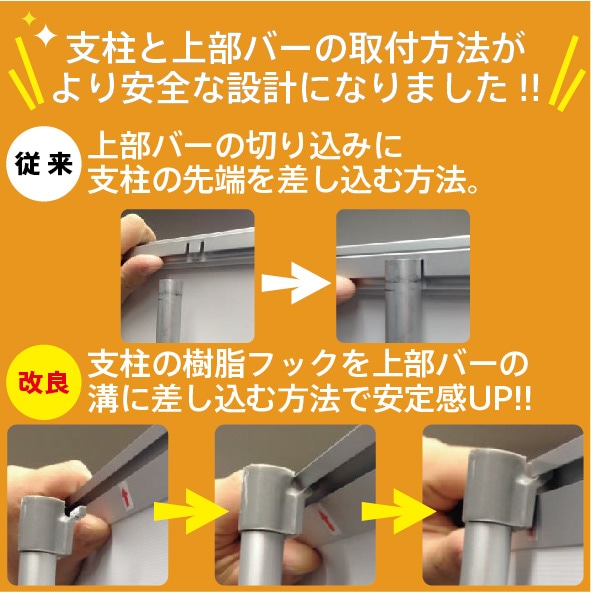 支柱と上部バーの取付方法が
より安全な設計になりました!!

従来
上部バーの切り込みに
支柱の先端を差し込む方法。

改良
支柱の樹脂フックを上部バーの
溝に差し込む方法で安定感UP!!