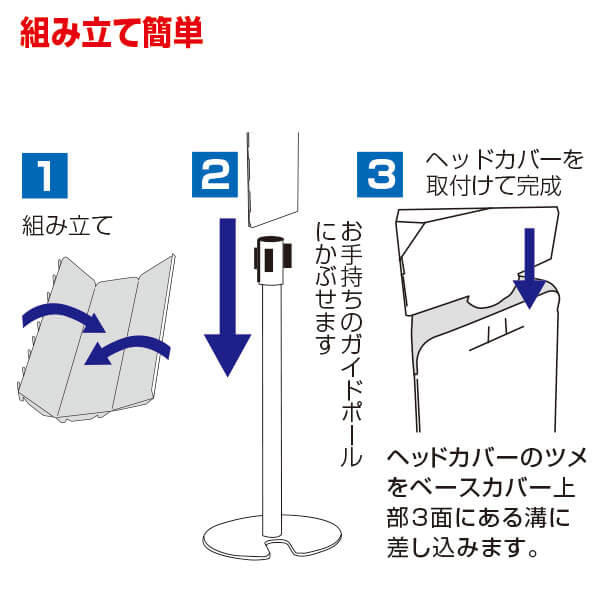 組み立て簡単

1

組み立て

2

お手持ちのガイドポールにかぶせます

3

ヘッドカバーを取付けて完成

ヘッドカバーのツメをベースカバー上部3面にある溝に差し込みます。