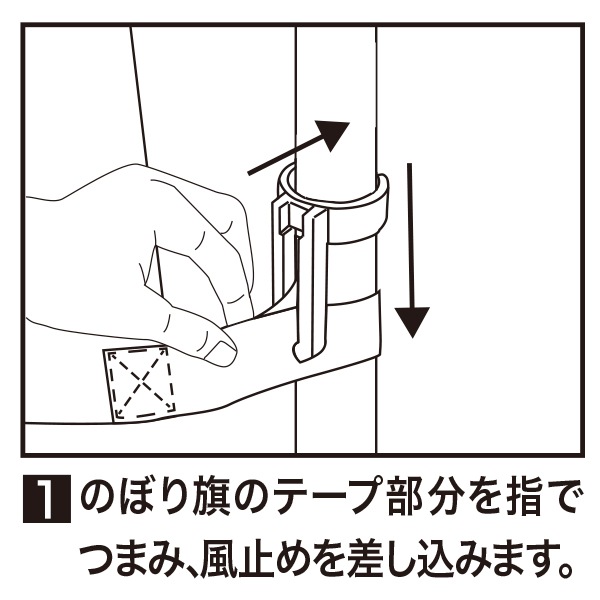 1 のぼり旗のテープ部分を指でつまみ、風止めを差し込みます。