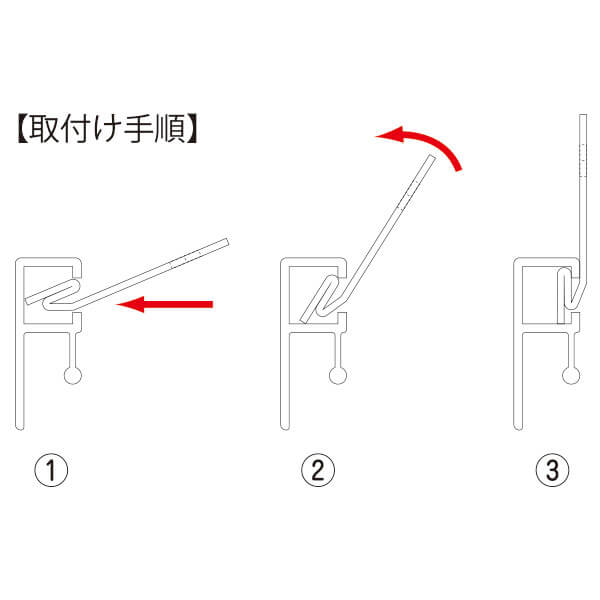 【取付け手順】

①

②

③