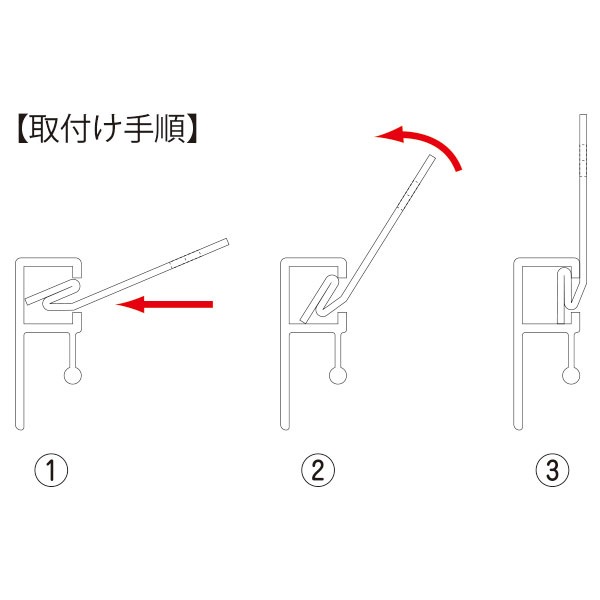 【取付け手順】

①

②

③