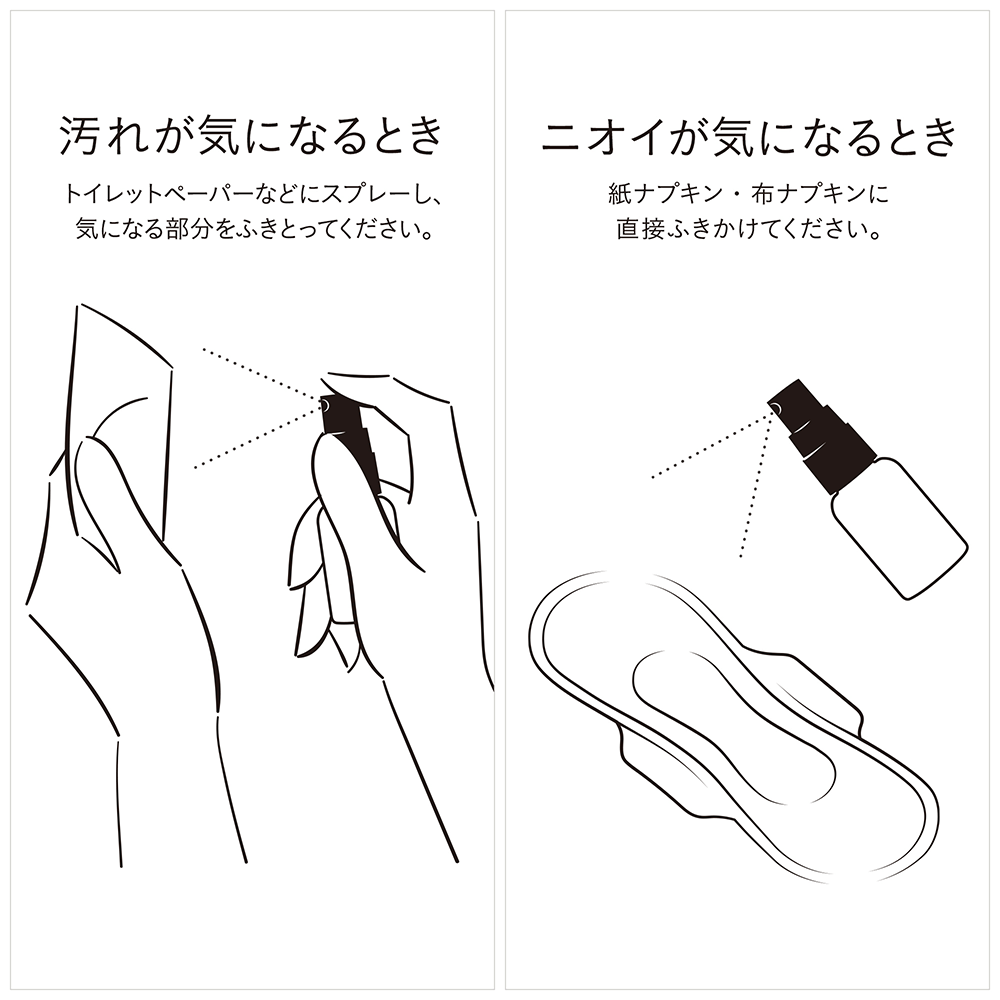 汚れが気になるとき

トイレットペーパーなどにスプレーし、気になる部分をふきとってください。

ニオイが気になるとき

紙ナプキン・布ナプキンに直接ふきかけてください。