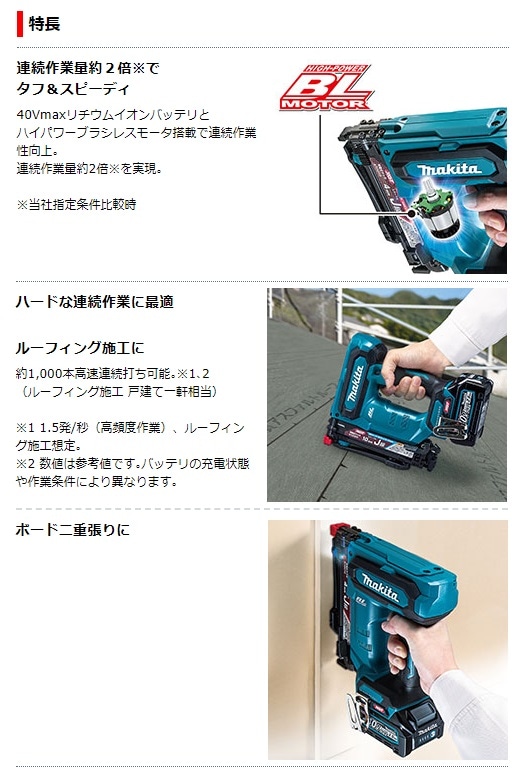 特長

連続作業量約２倍※で
タフ＆スピーディ

40Vmaxリチウムイオンバッテリとハイパワーブラシレスモータ搭載で連続作業性向上。
連続作業量約2倍※を実現。

※当社指定条件比較時

HIGH-POWER
BL
MOTOR

makita

ハードな連続作業に最適

ルーフィング施工に

約1,000本高速連続打ち可能。※1、2
（ルーフィング施工 戸建て一軒相当）

※1 1.5発/秒（高頻度作業）、ルーフィング施工想定。
※2 数値は参考値です。バッテリの充電状態や作業条件により異なります。

makita

ボード二重張りに

makita