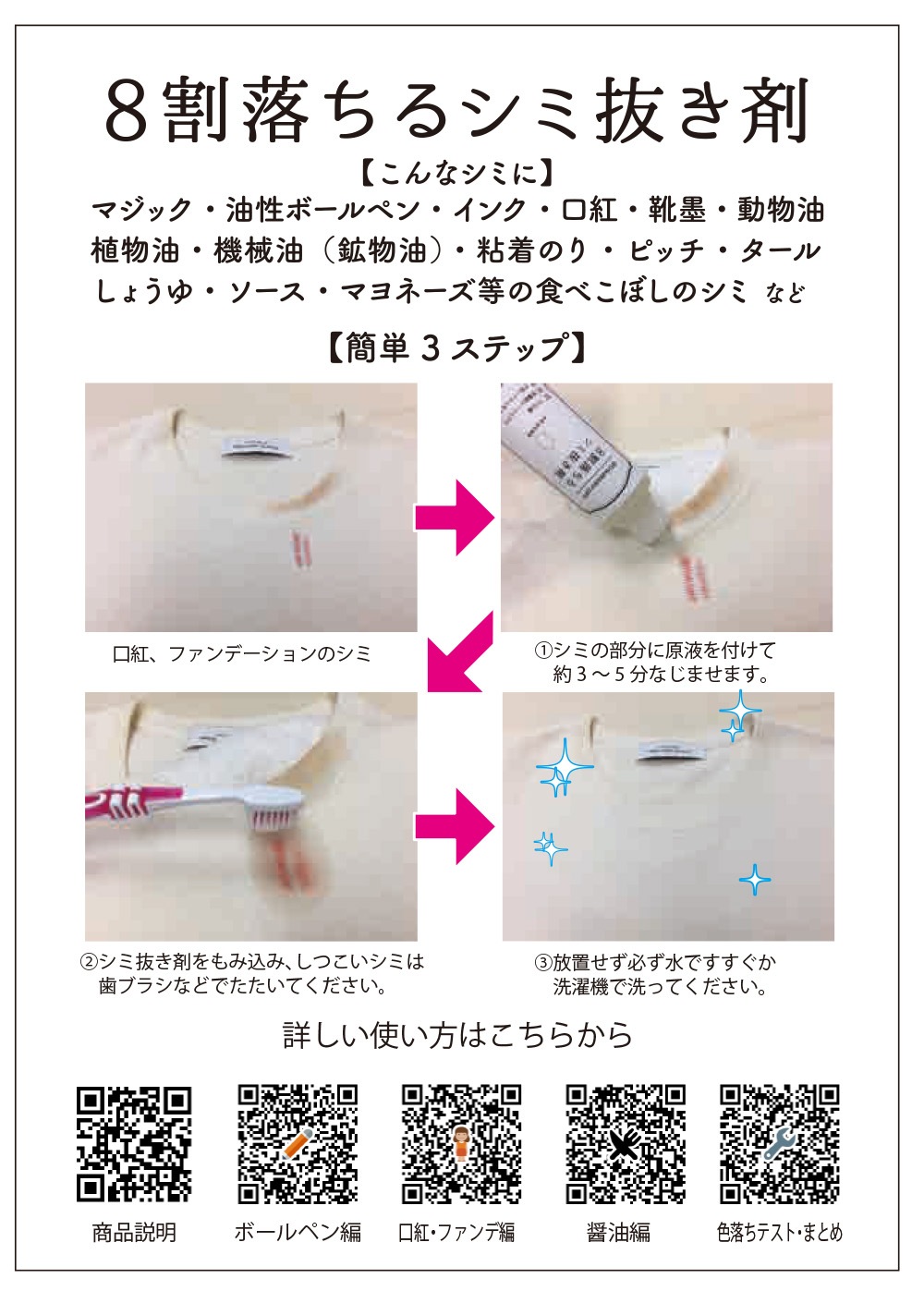 8割落ちるシミ抜き剤

【こんなシミに】
マジック・油性ボールペン・インク・口紅・靴墨・動物油
植物油・機械油（鉱物油）・粘着のり・ピッチ・タール
しょうゆ・ソース・マヨネーズ等の食べこぼしのシミ など

【簡単３ステップ】

口紅、ファンデーションのシミ

①シミの部分に原液を付けて約３～５分なじませます。

②シミ抜き剤をもみ込み、しつこいシミは歯ブラシなどでたたいてください。

③放置せず必ず水ですすぐか洗濯機で洗ってください。

詳しい使い方はこちらから

商品説明　ボールペン編　口紅・ファンデ編　醤油編　色落ちテスト・まとめ