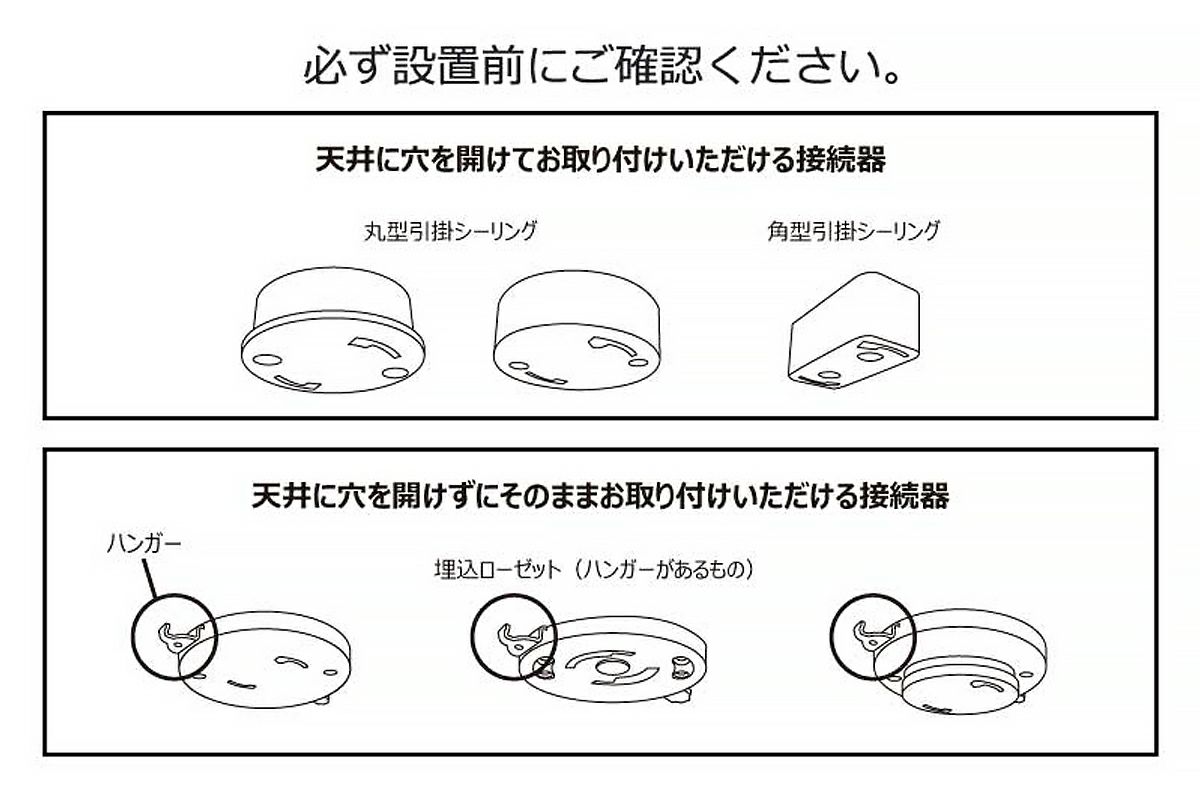 必ず設置前にご確認ください。

天井に穴を開けてお取り付けいただける接続器

丸型引掛シーリング

角型引掛シーリング

天井に穴を開けずにそのままお取り付けいただける接続器

ハンガー

埋込ローゼット（ハンガーがあるもの）