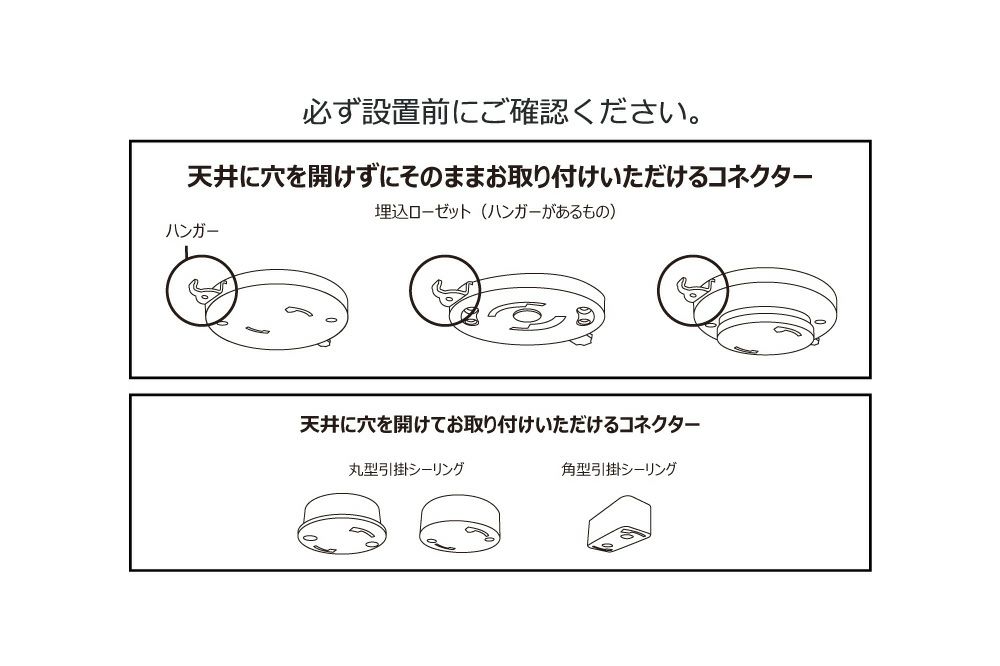 必ず設置前にご確認ください。

天井に穴を開けずにそのままお取り付けいただけるコネクター

埋込ローゼット（ハンガーがあるもの）

ハンガー

天井に穴を開けてお取り付けいただけるコネクター

丸型引掛シーリング

角型引掛シーリング