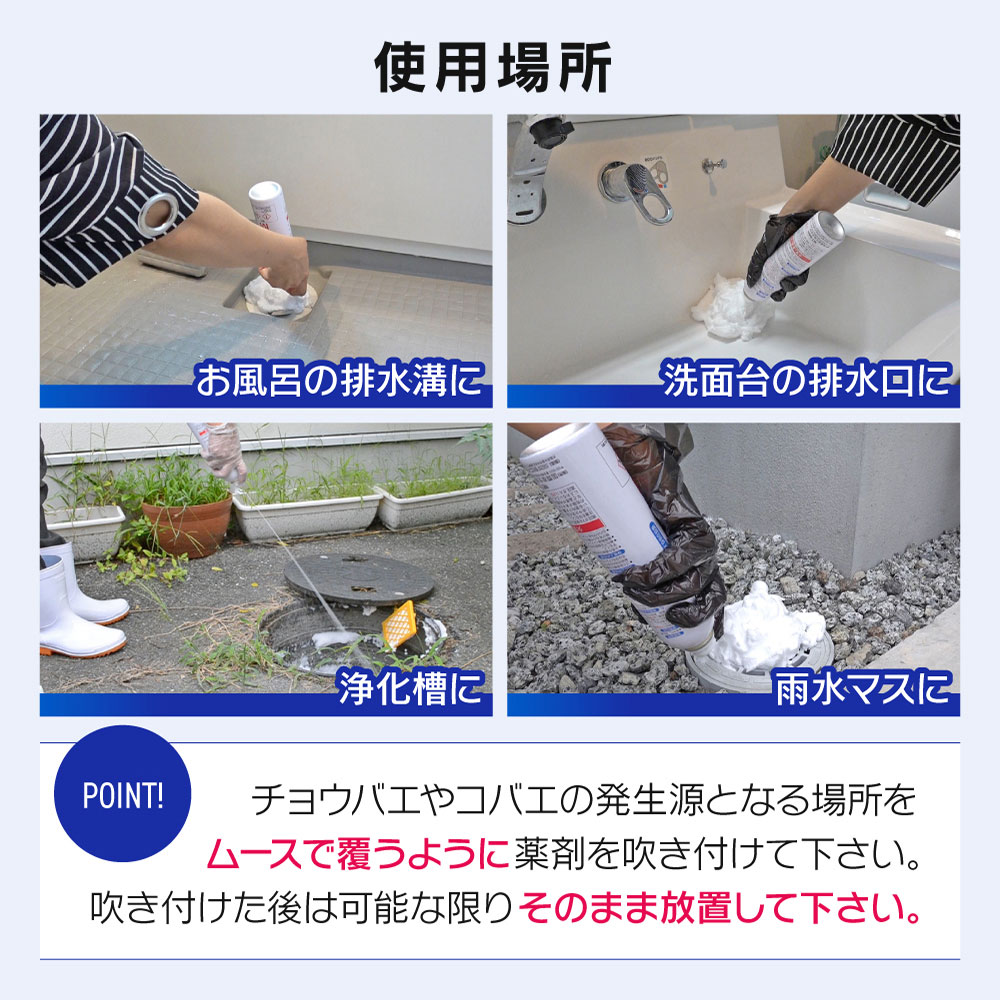 使用場所

お風呂の排水溝に

洗面台の排水口に

浄化槽に

雨水マスに

POINT!

チョウバエやコバエの発生源となる場所をムースで覆うように薬剤を吹き付けて下さい。吹き付けた後は可能な限りそのまま放置して下さい。