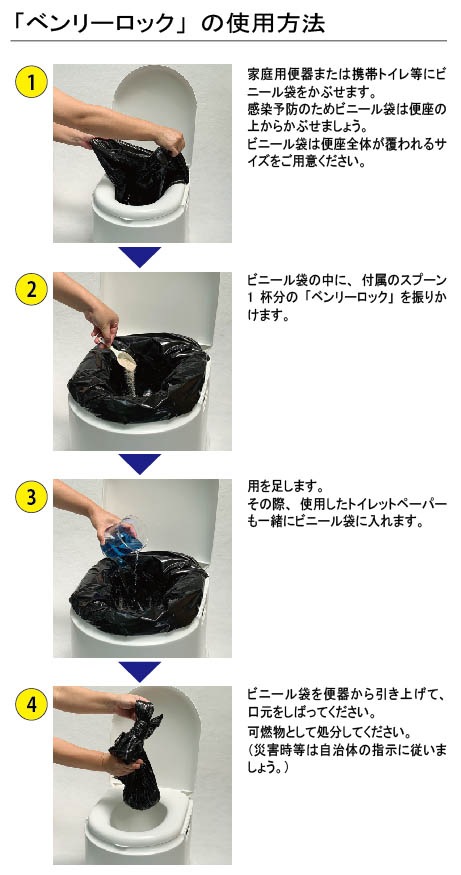 「ベンリーロック」の使用方法

1

家庭用便器または携帯トイレ等にビニール袋をかぶせます。
感染予防のためビニール袋は便座の上からかぶせましょう。
ビニール袋は便座全体が覆われるサイズをご用意ください。

2

ビニール袋の中に、付属のスプーン1杯分の「ベンリーロック」を振りかけます。

3

用を足します。
その際、使用したトイレットペーパーも一緒にビニール袋に入れます。

4

ビニール袋を便器から引き上げて、口元をしばってください。
可燃物として処分してください。
（災害時等は自治体の指示に従いましょう。）