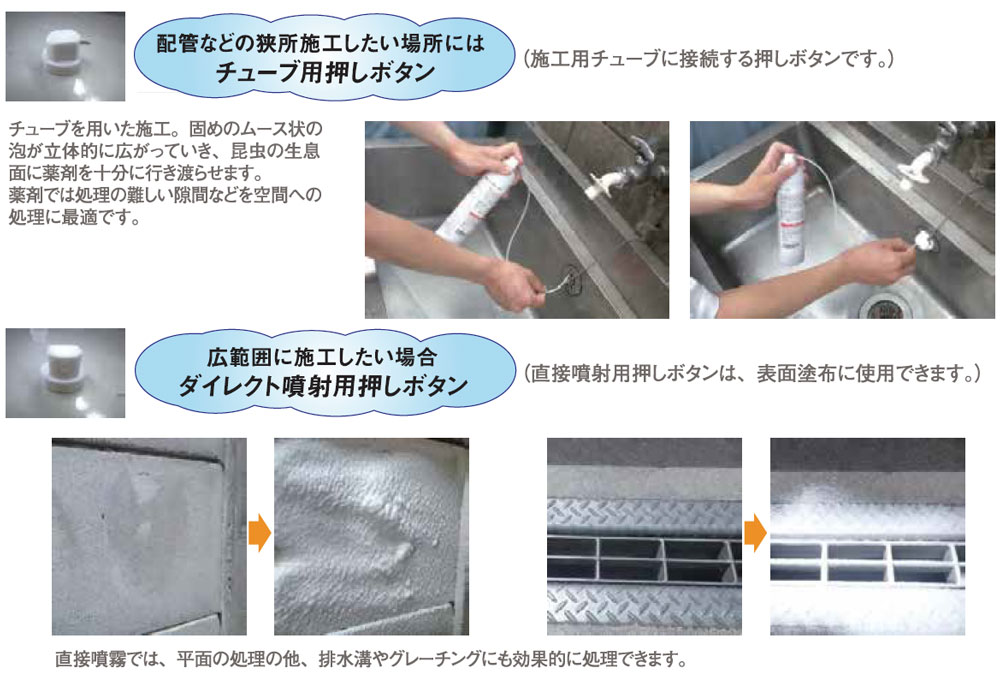 配管などの狭所施工したい場所には
チューブ用押しボタン

（施工用チューブに接続する押しボタンです。）

チューブを用いた施工。固めのムース状の泡が立体的に広がっていき、昆虫の生息面に薬剤を十分に行き渡らせます。
薬剤では処理の難しい隙間などを空間への処理に最適です。

広範囲に施工したい場合
ダイレクト噴射用押しボタン

（直接噴射用押しボタンは、表面塗布に使用できます。）

直接噴霧では、平面の処理の他、排水溝やグレーチングにも効果的に処理できます。