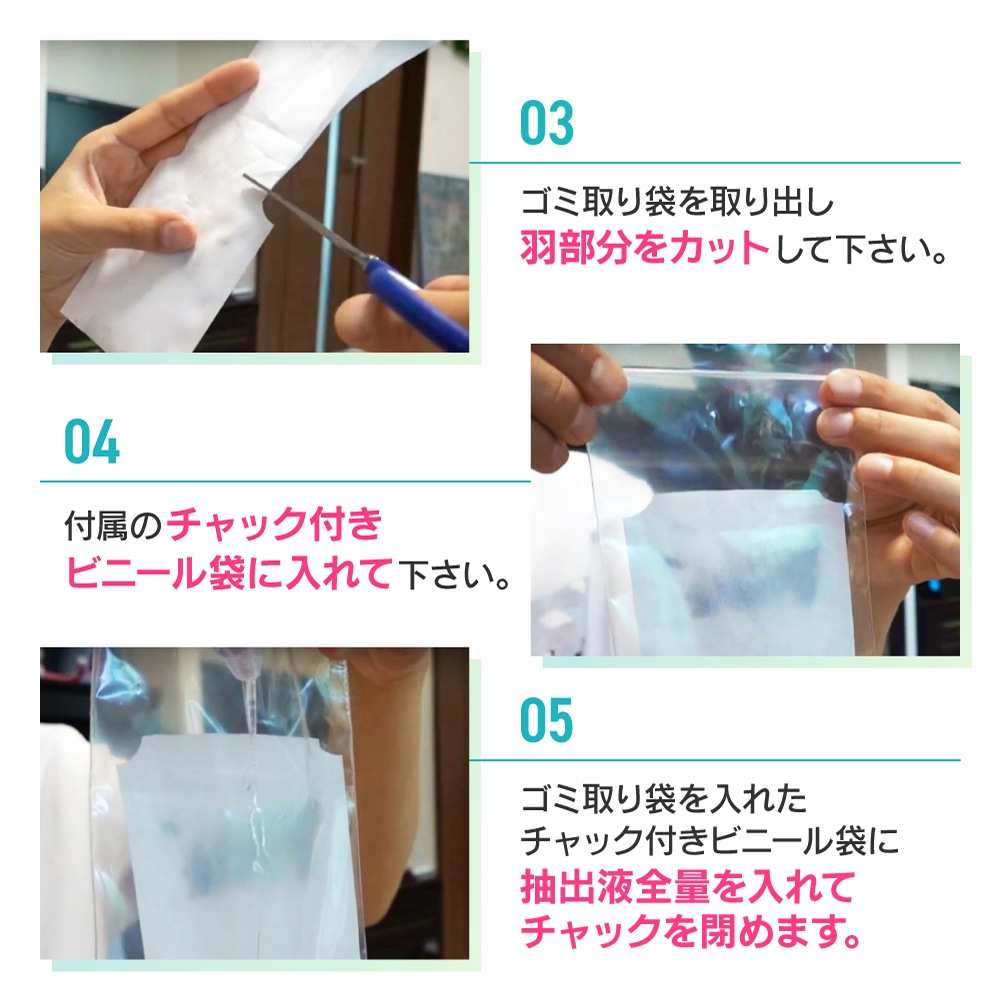 03

ゴミ取り袋を取り出し
羽部分をカットして下さい。

04

付属のチャック付き
ビニール袋に入れて下さい。

05

ゴミ取り袋を入れた
チャック付きビニール袋に
抽出液全量を入れて
チャックを閉めます。