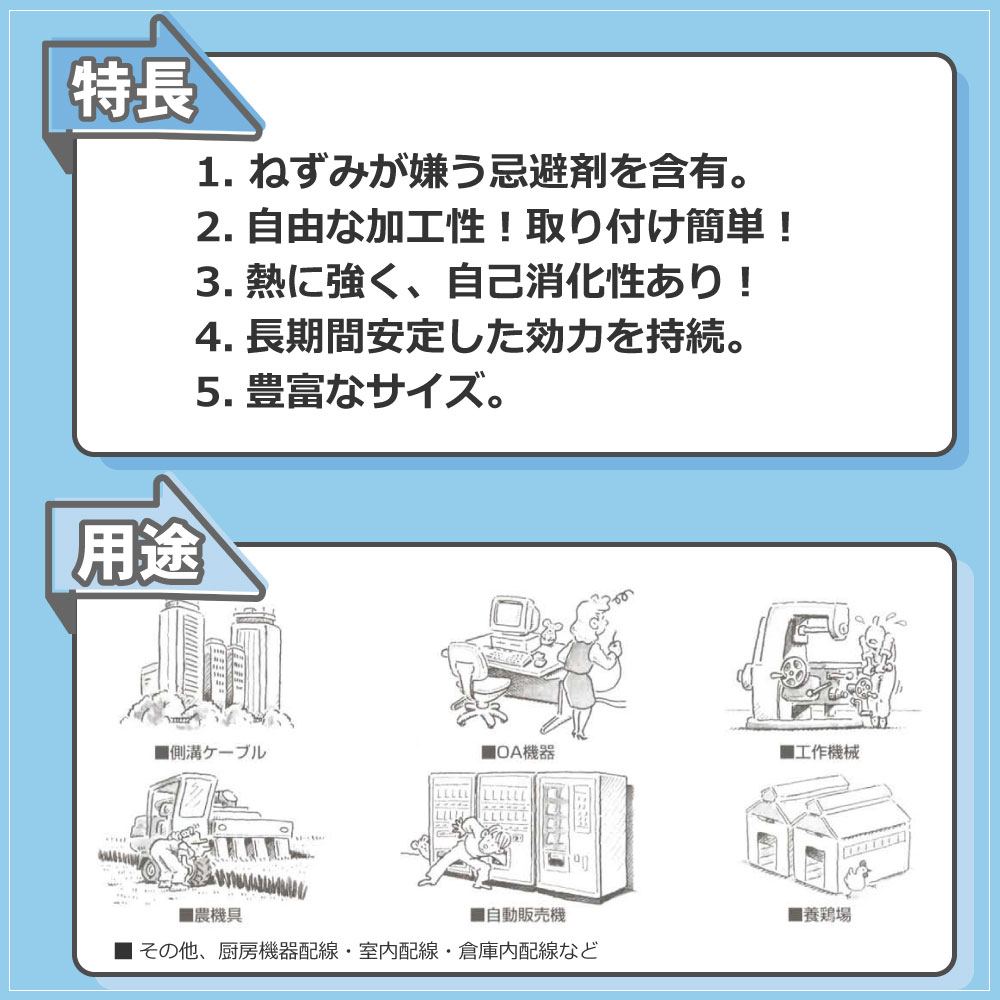 特長

1. ねずみが嫌う忌避剤を含有。
2. 自由な加工性！取り付け簡単！
3. 熱に強く、自己消化性あり！
4. 長期間安定した効力を持続。
5. 豊富なサイズ。

用途

■側溝ケーブル
■OA機器
■工作機械
■農機具
■自動販売機
■養鶏場

■ その他、厨房機器配線・室内配線・倉庫内配線など