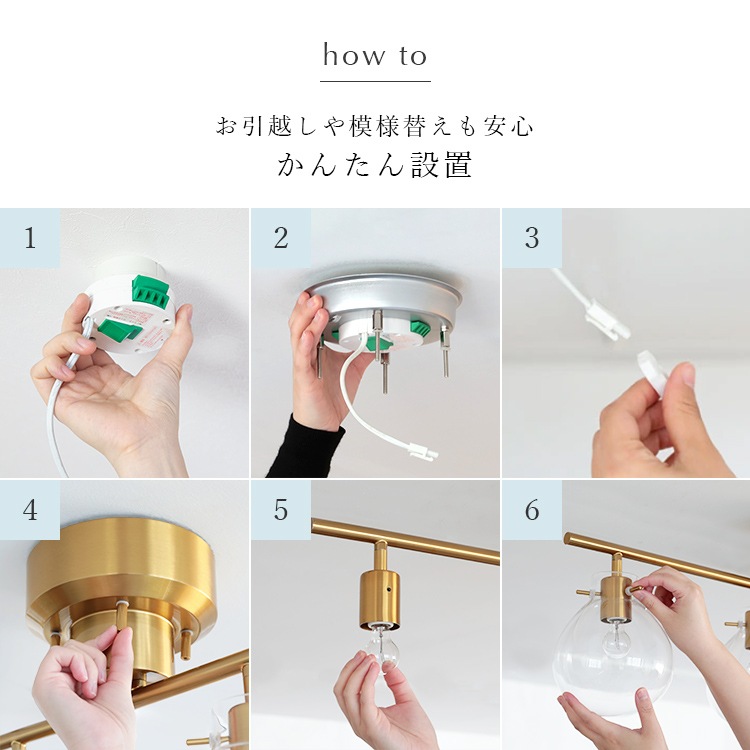 how to

お引越しや模様替えも安心
かんたん設置

1

2

3

4

5

6