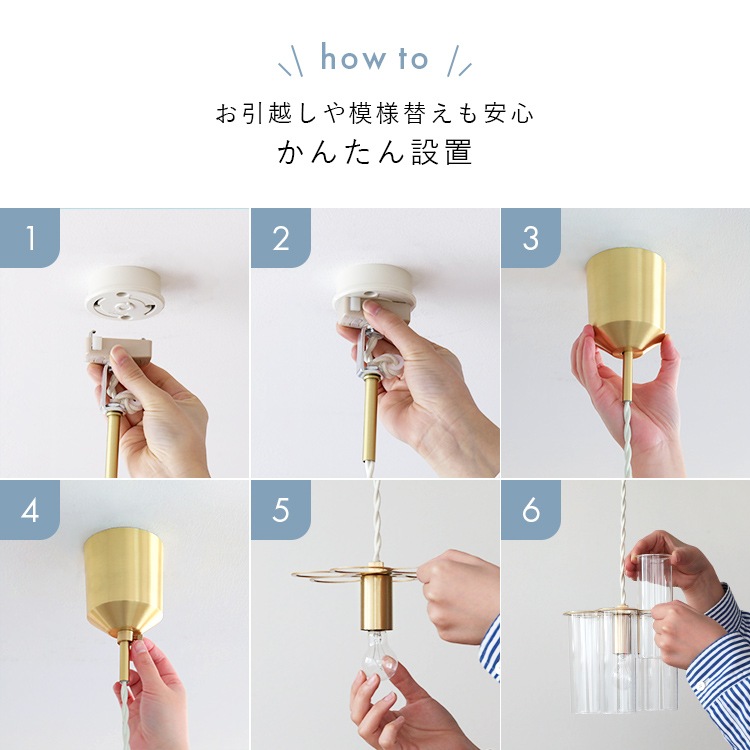 how to

お引越しや模様替えも安心
かんたん設置

1

2

3

4

5

6