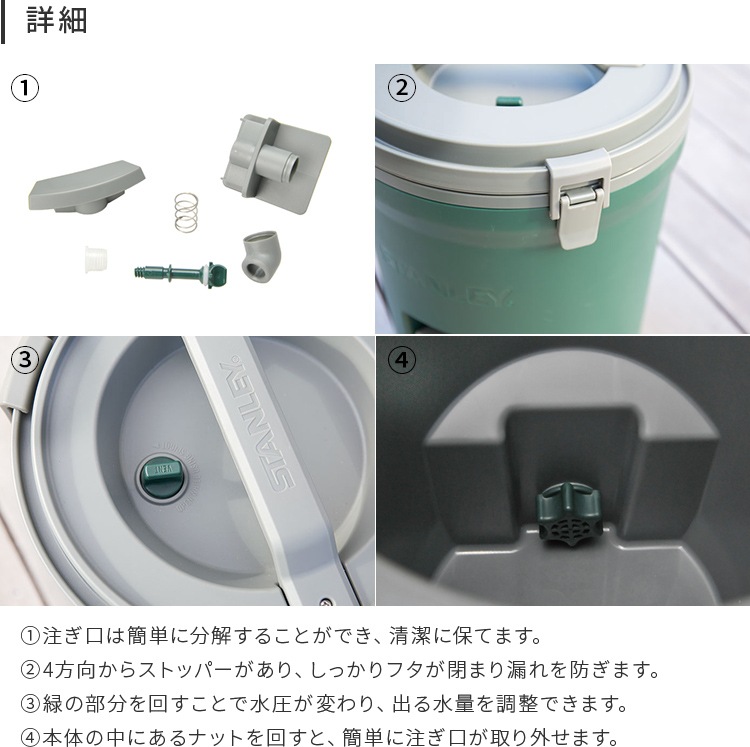 詳細

①

②

STANLEY

③

STANLEY

VENT

④

①注ぎ口は簡単に分解することができ、清潔に保てます。
②4方向からストッパーがあり、しっかりフタが閉まり漏れを防ぎます。
③緑の部分を回すことで水圧が変わり、出る水量を調整できます。
④本体の中にあるナットを回すと、簡単に注ぎ口が取り外せます。