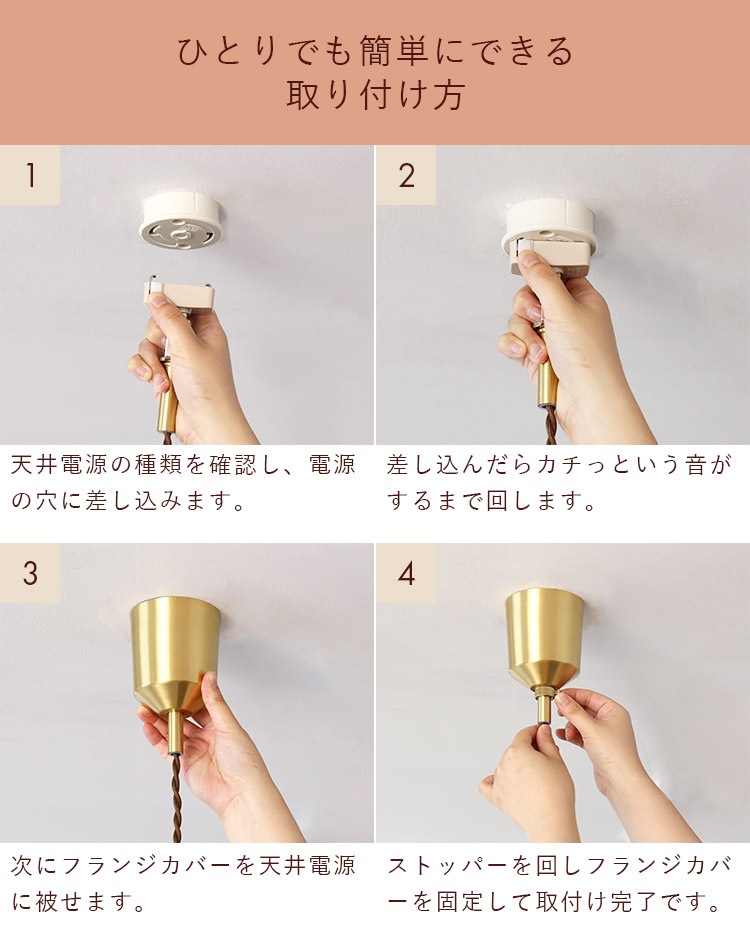 ひとりでも簡単にできる
取り付け方

1

天井電源の種類を確認し、電源の穴に差し込みます。

2

差し込んだらカチっという音がするまで回します。

3

次にフランジカバーを天井電源に被せます。

4

ストッパーを回しフランジカバーを固定して取付け完了です。