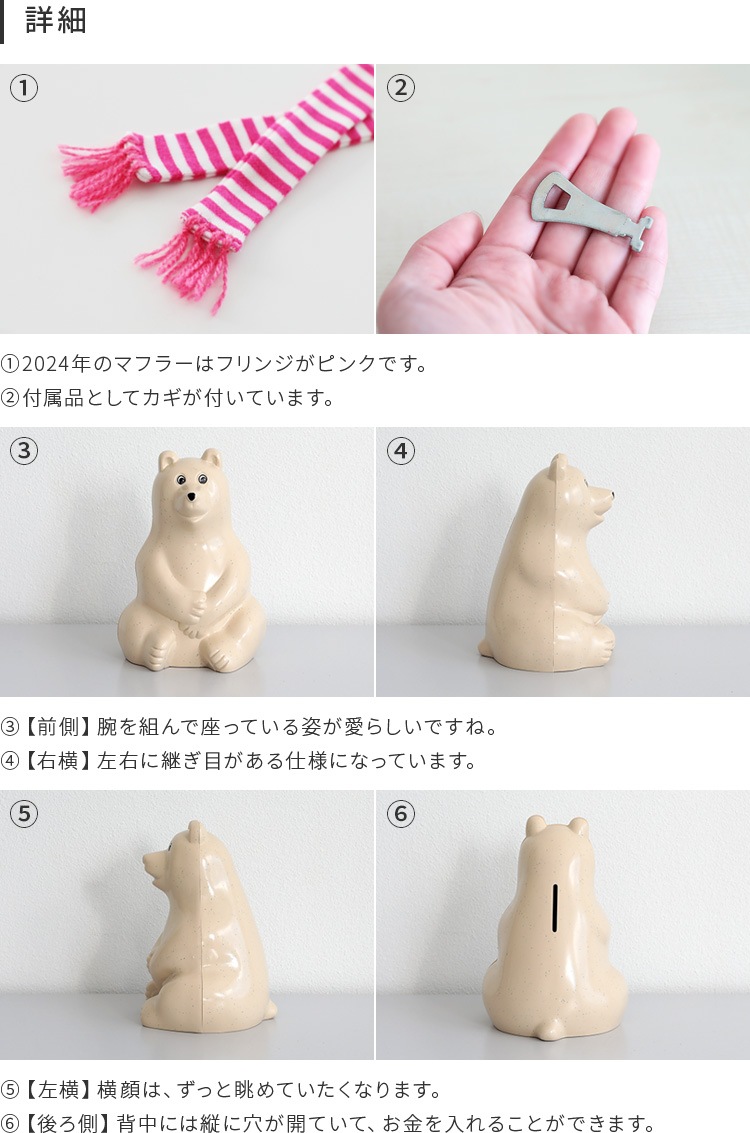 詳細

①

②

①2024年のマフラーはフリンジがピンクです。
②付属品としてカギが付いています。

③

④

③【前側】腕を組んで座っている姿が愛らしいですね。
④【右横】左右に継ぎ目がある仕様になっています。

⑤

⑥

⑤【左横】横顔は、ずっと眺めていたくなります。
⑥【後ろ側】背中には縦に穴が開いていて、お金を入れることができます。