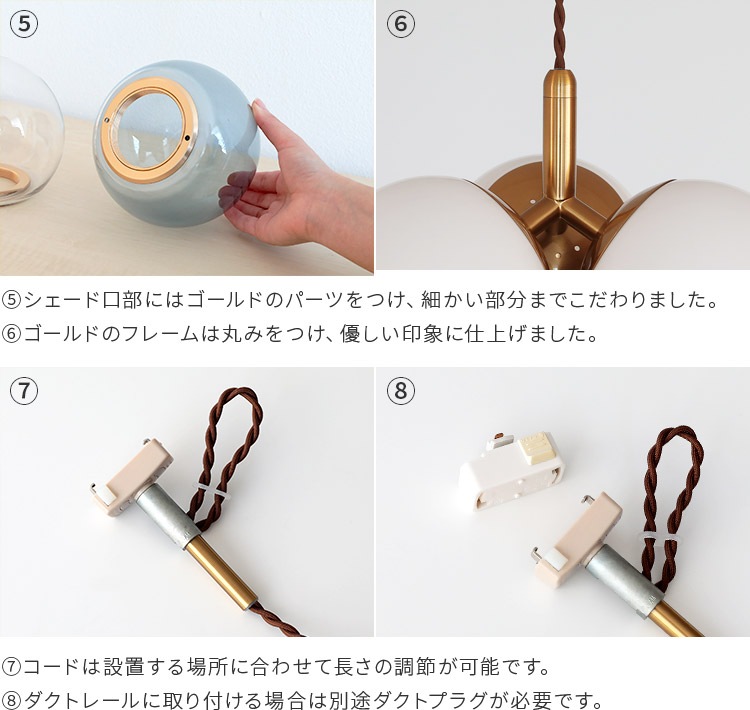 ⑤

⑥

⑤シェード口部にはゴールドのパーツをつけ、細かい部分までこだわりました。
⑥ゴールドのフレームは丸みをつけ、優しい印象に仕上げました。

⑦

⑧

⑦コードは設置する場所に合わせて長さの調節が可能です。
⑧ダクトレールに取り付ける場合は別途ダクトプラグが必要です。