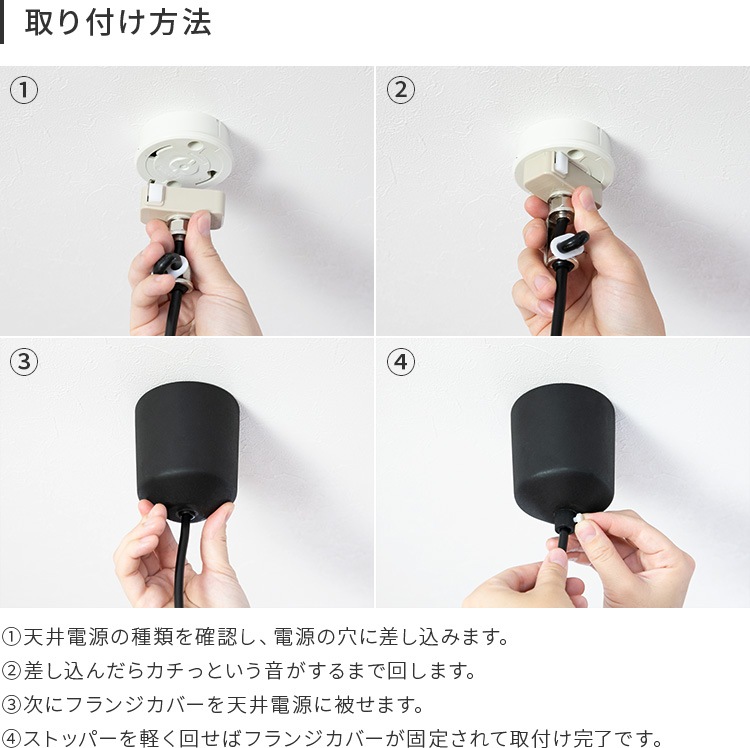 取り付け方法

①

②

③

④

①天井電源の種類を確認し、電源の穴に差し込みます。
②差し込んだらカチっという音がするまで回します。
③次にフランジカバーを天井電源に被せます。
④ストッパーを軽く回せばフランジカバーが固定されて取付け完了です。