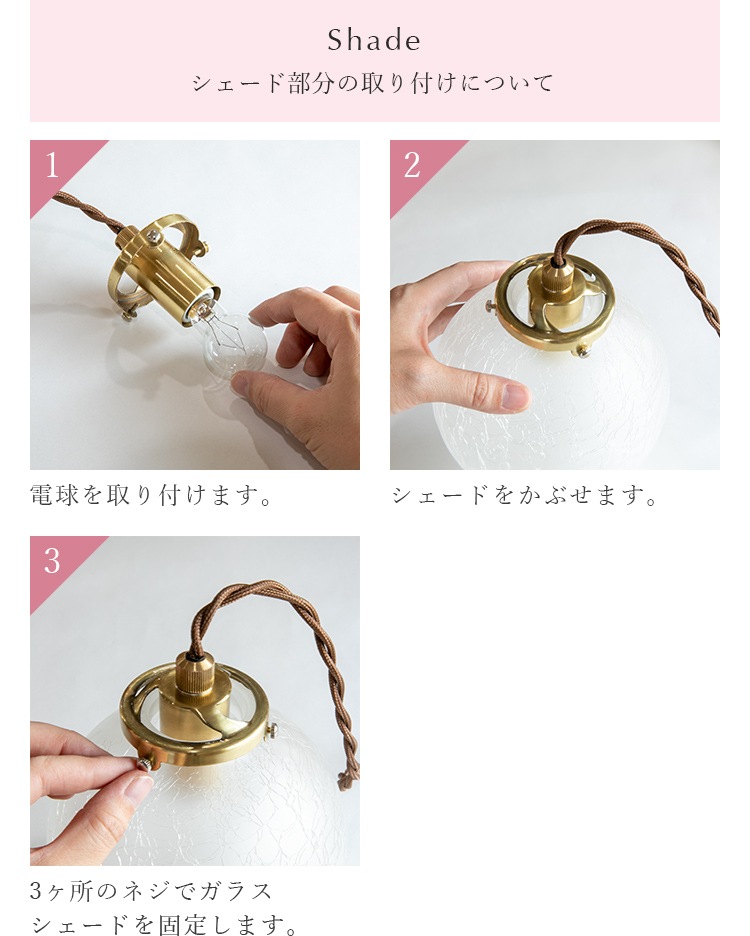 Shade
シェード部分の取り付けについて

1

電球を取り付けます。

2

シェードをかぶせます。

3

3ヶ所のネジでガラスシェードを固定します。