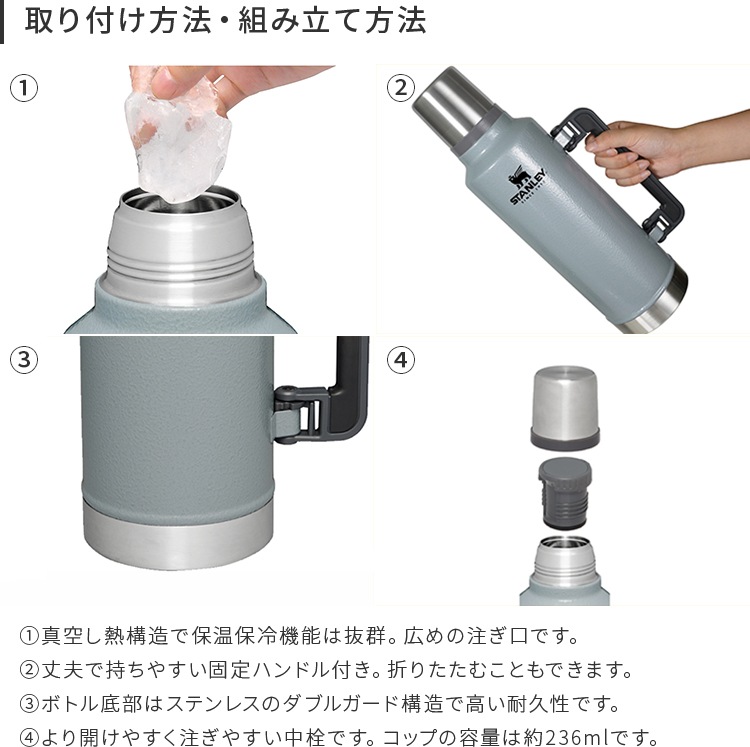 取り付け方法・組み立て方法

①

②

STANLEY

③

④

①真空し熱構造で保温保冷機能は抜群。広めの注ぎ口です。
②丈夫で持ちやすい固定ハンドル付き。折りたたむこともできます。
③ボトル底部はステンレスのダブルガード構造で高い耐久性です。
④より開けやすく注ぎやすい中栓です。コップの容量は約236mlです。