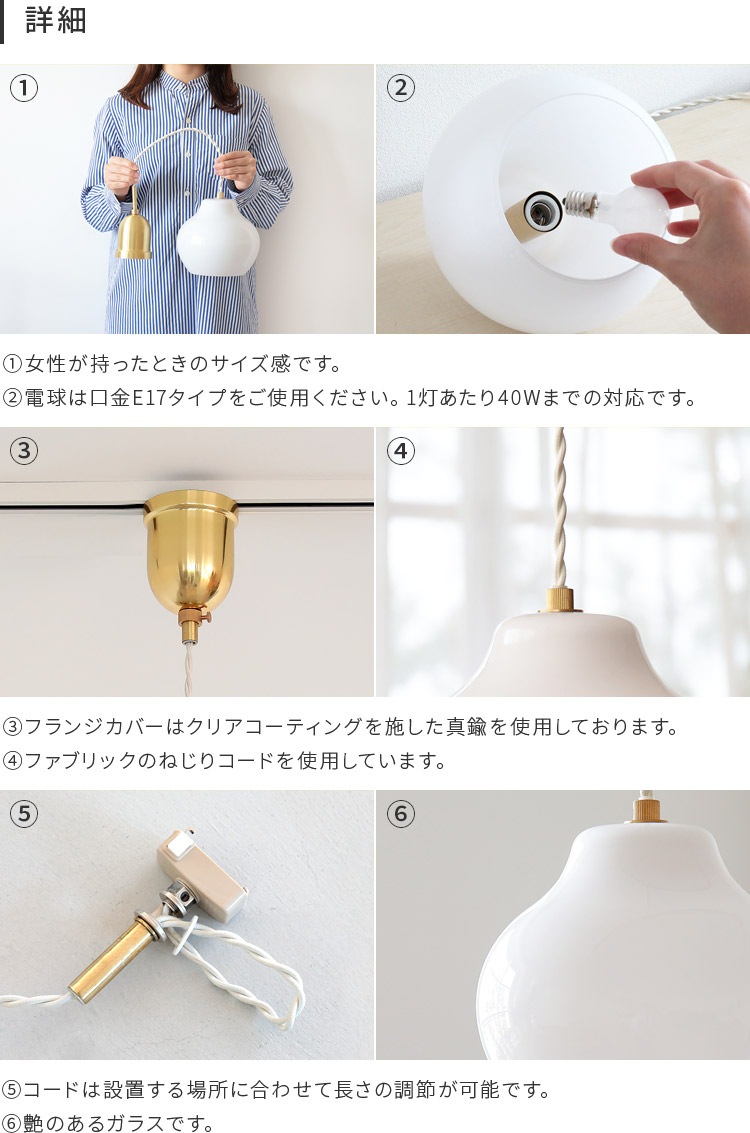 詳細

①

②

①女性が持ったときのサイズ感です。
②電球は口金E17タイプをご使用ください。1灯あたり40Wまでの対応です。

③

④

③フランジカバーはクリアコーティングを施した真鍮を使用しております。
④ファブリックのねじりコードを使用しています。

⑤

⑥

⑤コードは設置する場所に合わせて長さの調節が可能です。
⑥艶のあるガラスです。