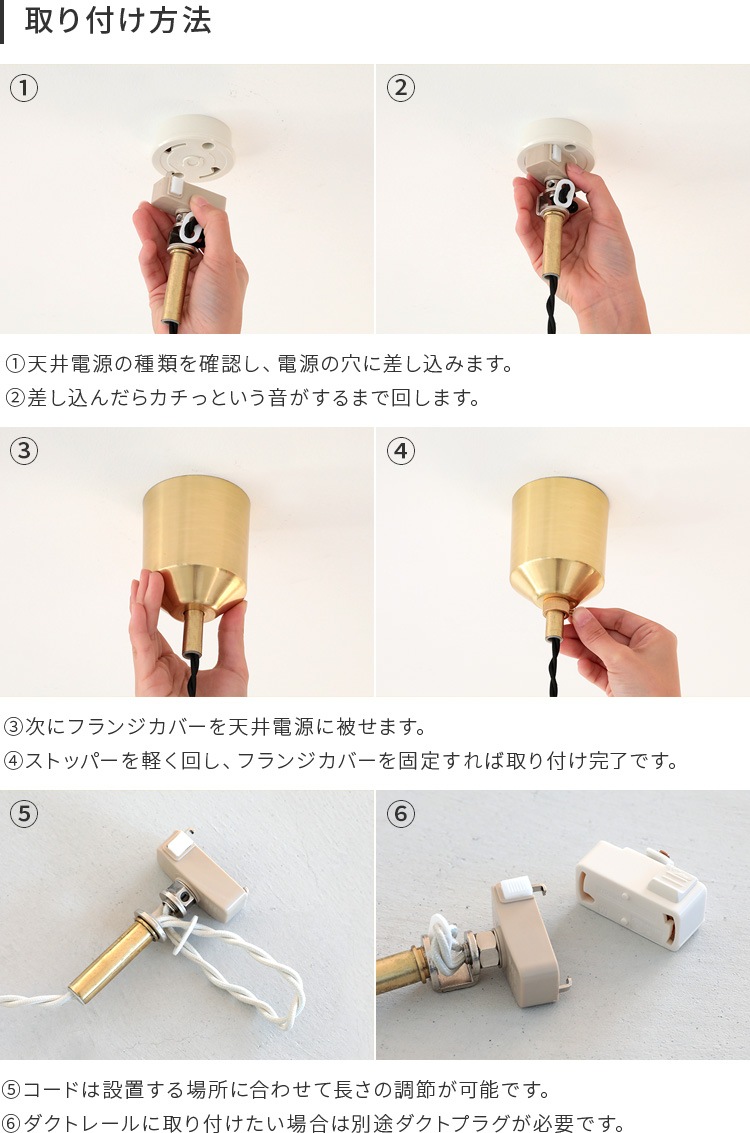 取り付け方法

①

②

①天井電源の種類を確認し、電源の穴に差し込みます。
②差し込んだらカチっという音がするまで回します。

③

④

③次にフランジカバーを天井電源に被せます。
④ストッパーを軽く回し、フランジカバーを固定すれば取り付け完了です。

⑤

⑥

⑤コードは設置する場所に合わせて長さの調節が可能です。
⑥ダクトレールに取り付けたい場合は別途ダクトプラグが必要です。