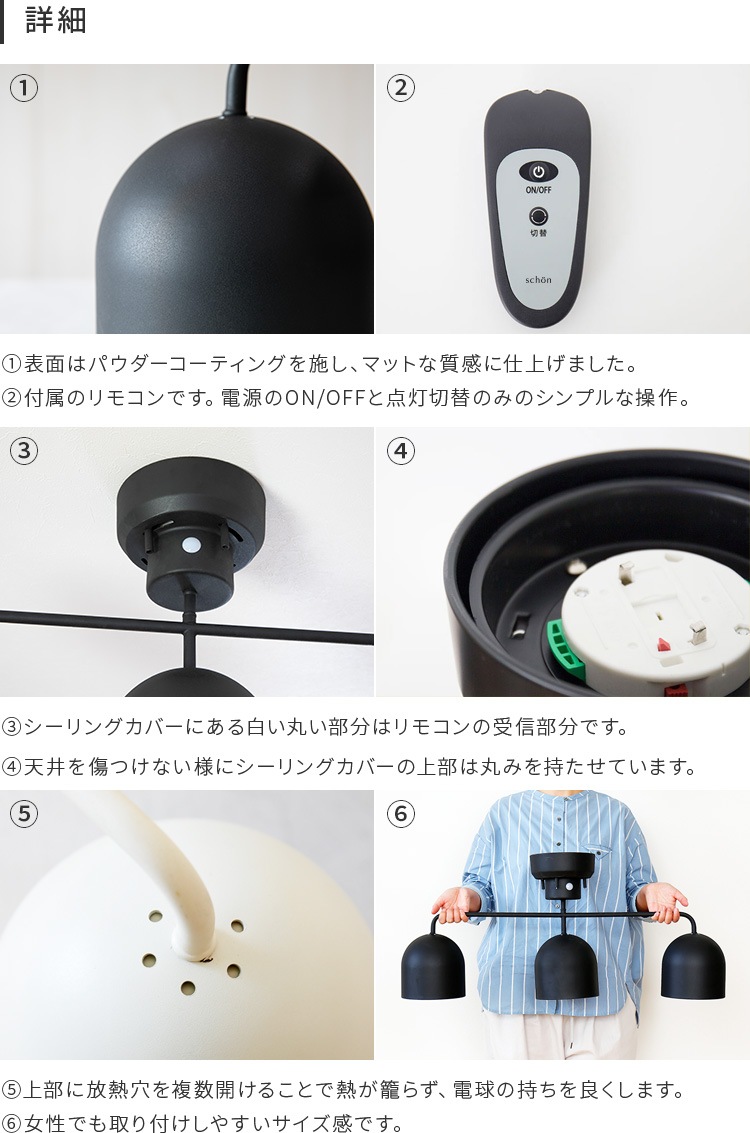 詳細

①

②

ON/OFF

切替

schön

①表面はパウダーコーティングを施し、マットな質感に仕上げました。
②付属のリモコンです。電源のON/OFFと点灯切替のみのシンプルな操作。

③

④

③シーリングカバーにある白い丸い部分はリモコンの受信部分です。
④天井を傷つけない様にシーリングカバーの上部は丸みを持たせています。

⑤

⑥

⑤上部に放熱穴を複数開けることで熱が籠らず、電球の持ちを良くします。
⑥女性でも取り付けしやすいサイズ感です。