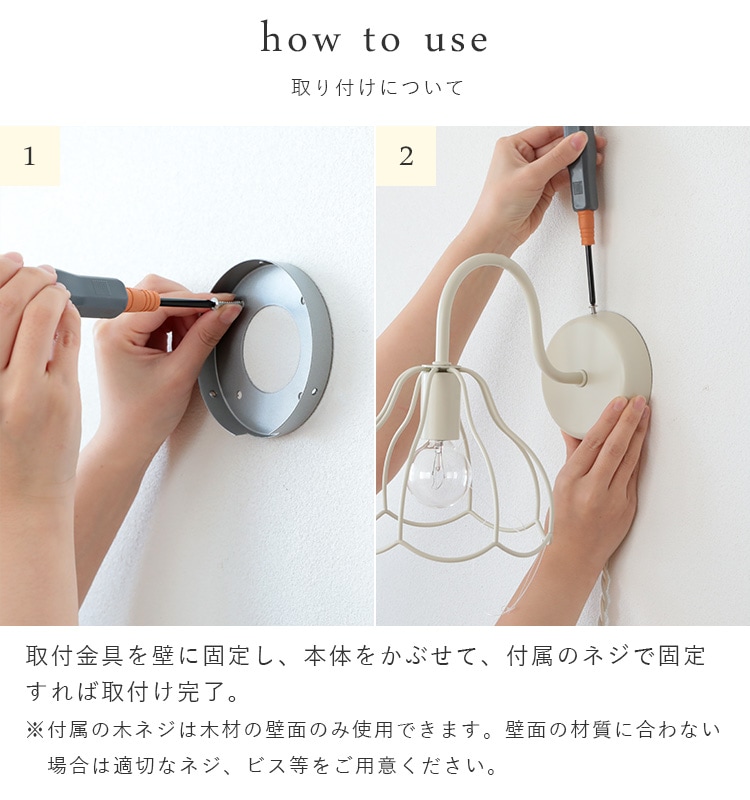 how to use

取り付けについて

1

2

取付金具を壁に固定し、本体をかぶせて、付属のネジで固定すれば取付け完了。

※付属の木ネジは木材の壁面のみ使用できます。壁面の材質に合わない場合は適切なネジ、ビス等をご用意ください。