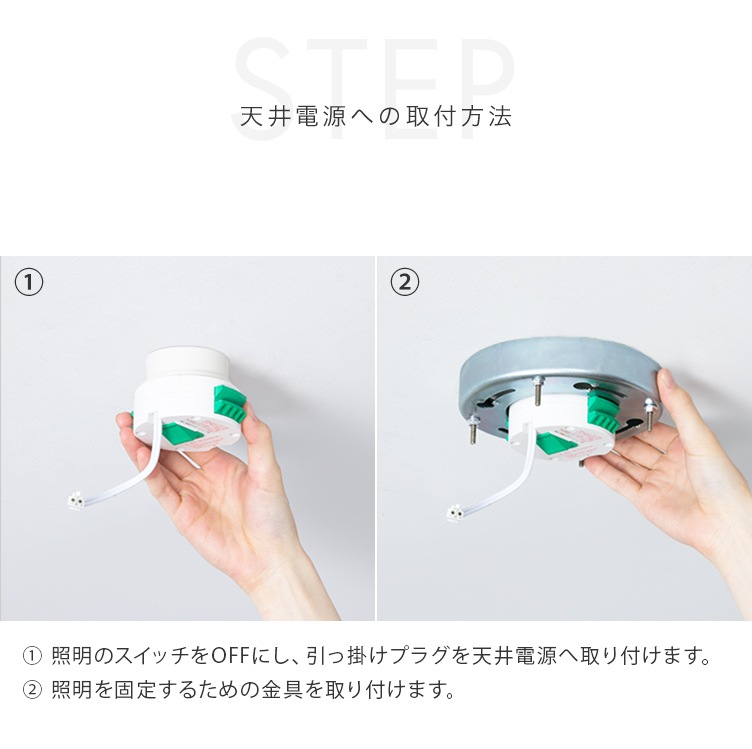 STEP

天井電源への取付方法

①

②

① 照明のスイッチをOFFにし、引っ掛けプラグを天井電源へ取り付けます。
② 照明を固定するための金具を取り付けます。