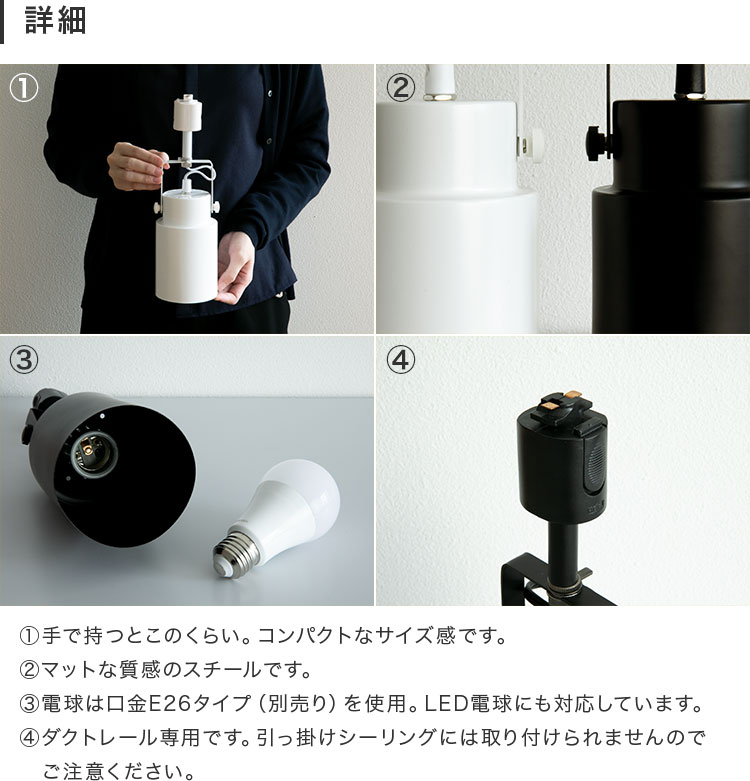 詳細

①

②

③

④

①手で持つとこのくらい。コンパクトなサイズ感です。

②マットな質感のスチールです。

③電球は口金E26タイプ（別売り）を使用。LED電球にも対応しています。

④ダクトレール専用です。引っ掛けシーリングには取り付けられませんのでご注意ください。