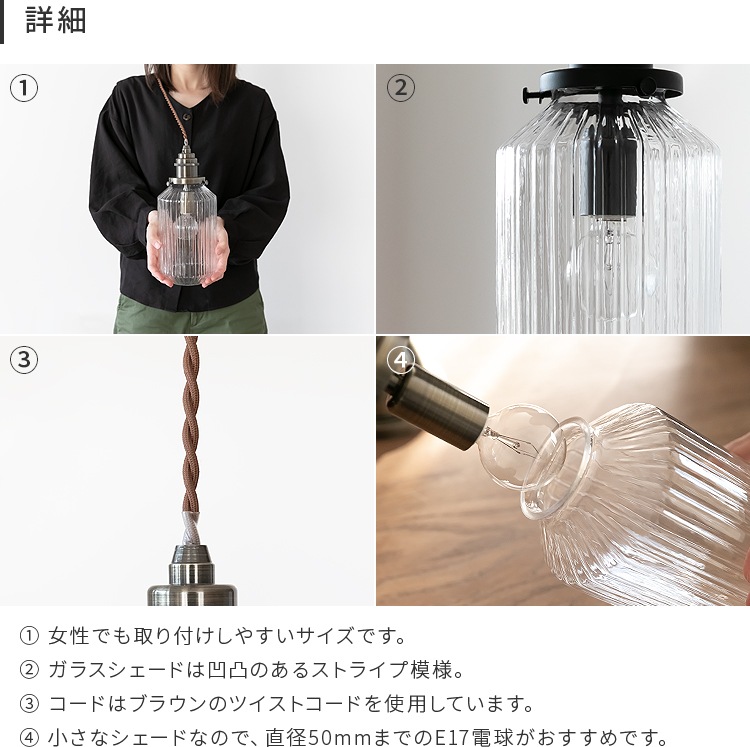 詳細

①

②

③

④

① 女性でも取り付けしやすいサイズです。

② ガラスシェードは凹凸のあるストライプ模様。

③ コードはブラウンのツイストコードを使用しています。

④ 小さなシェードなので、直径50mmまでのE17電球がおすすめです。