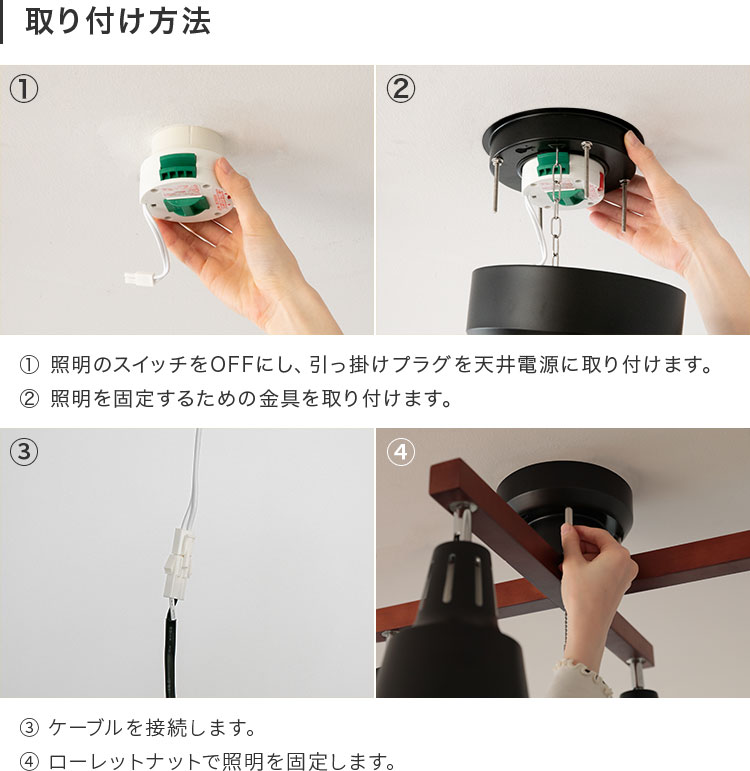 取り付け方法

①

②

① 照明のスイッチをOFFにし、引っ掛けプラグを天井電源に取り付けます。
② 照明を固定するための金具を取り付けます。

③

④

③ ケーブルを接続します。
④ ローレットナットで照明を固定します。