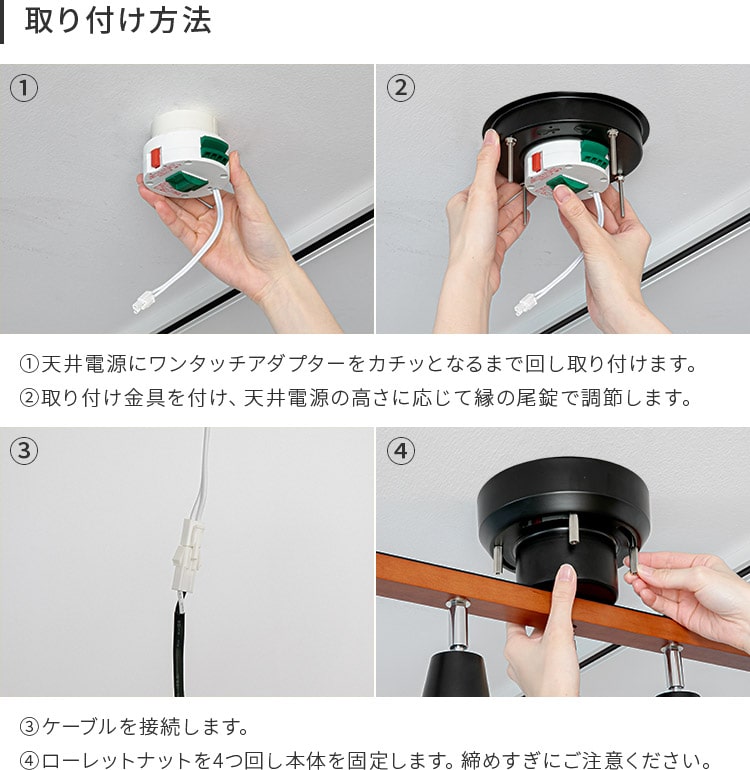 取り付け方法

①

②

①天井電源にワンタッチアダプターをカチッとなるまで回し取り付けます。
②取り付け金具を付け、天井電源の高さに応じて縁の尾錠で調節します。

③

④

③ケーブルを接続します。
④ローレットナットを4つ回し本体を固定します。締めすぎにご注意ください。