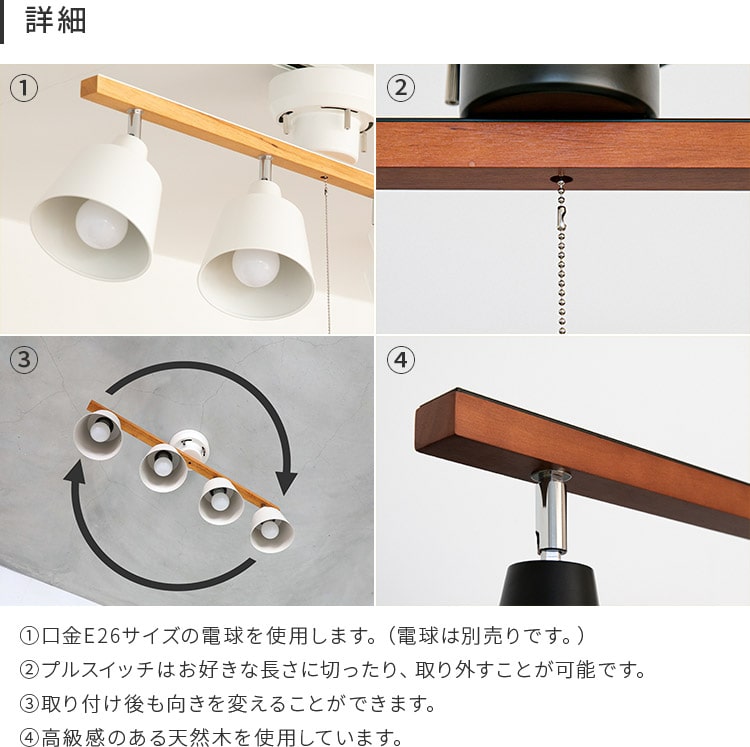 詳細

①

②

③

④

①口金E26サイズの電球を使用します。（電球は別売りです。）
②プルスイッチはお好きな長さに切ったり、取り外すことが可能です。
③取り付け後も向きを変えることができます。
④高級感のある天然木を使用しています。