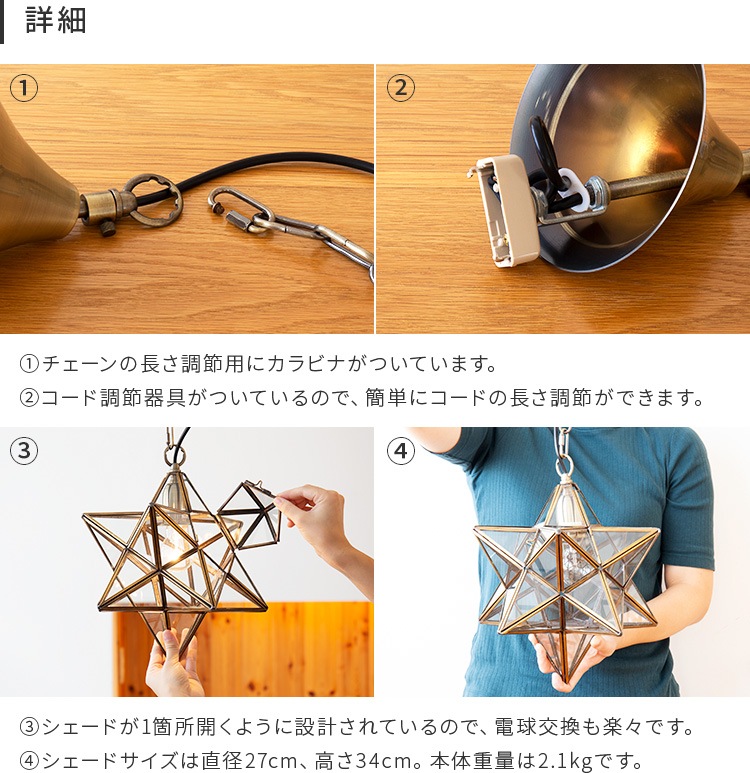 詳細

①

②

①チェーンの長さ調節用にカラビナがついています。
②コード調節器具がついているので、簡単にコードの長さ調節ができます。

③

④

③シェードが1箇所開くように設計されているので、電球交換も楽々です。
④シェードサイズは直径27cm、高さ34cm。本体重量は2.1kgです。